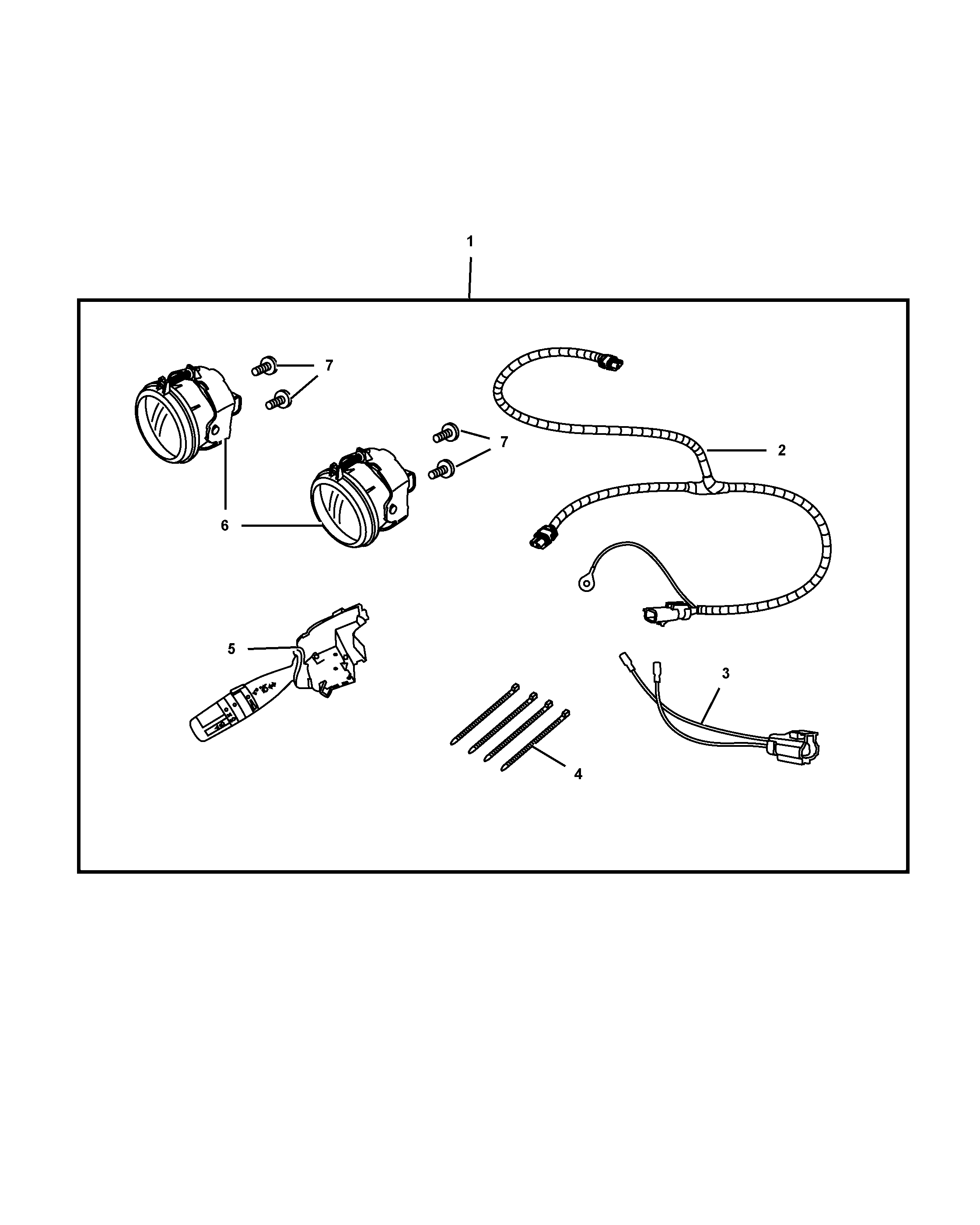 1

7

7

2

6

5

3

4