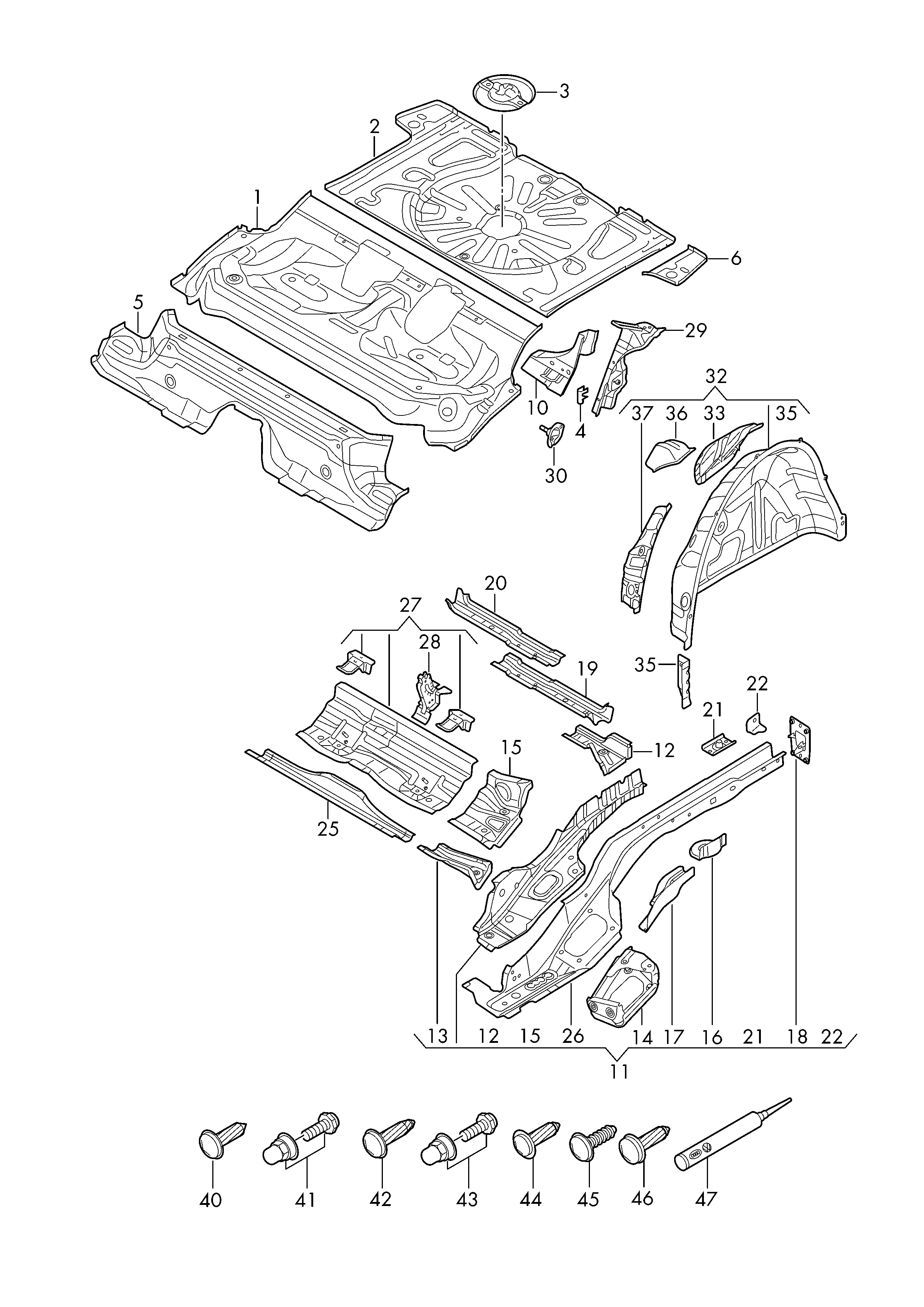 3
2
1
6
5
29
32
10
4
37
36
33
35
30
20
27
28
19
35
22
21
12
15
25
13
12
15
26
14
17
16
21
18
22
11
40
41
42
43
44
45
46
47