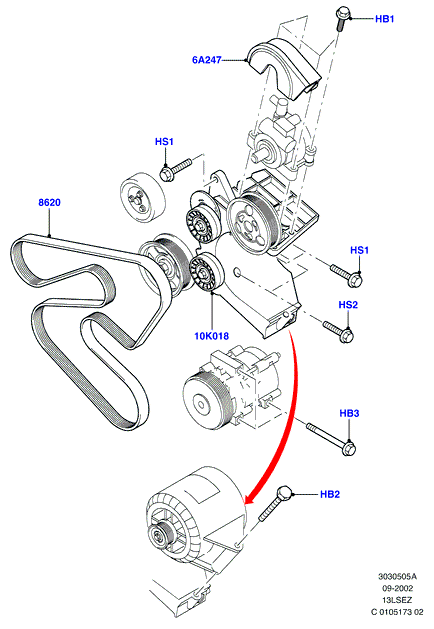 HB1

6A247

HS1

8620

HS1

HS2

10K018

HB3

HB2

3030505A
09-2002
13LSEZ
C 0105173 02