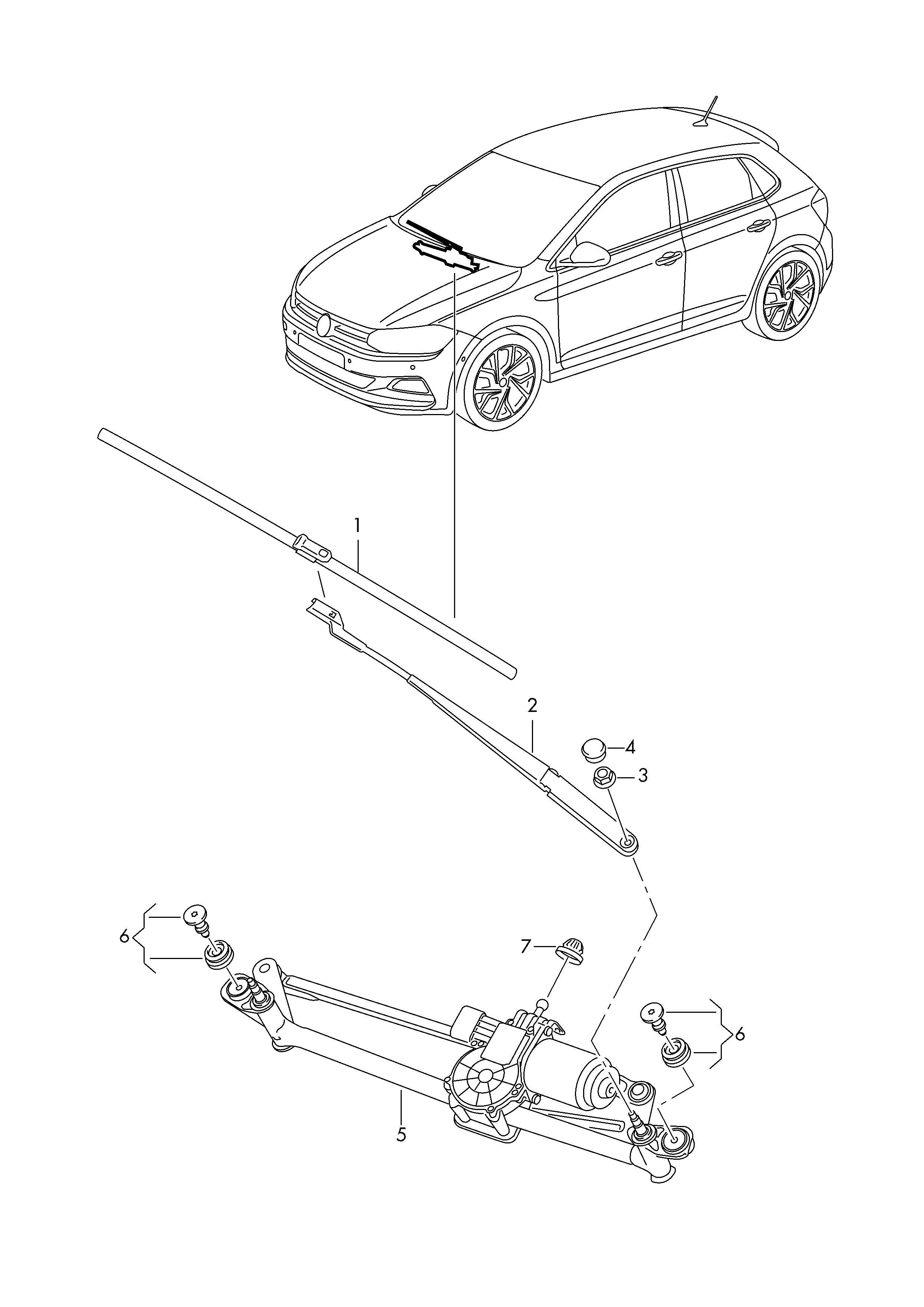 1
2
4
3
6
7
6
5