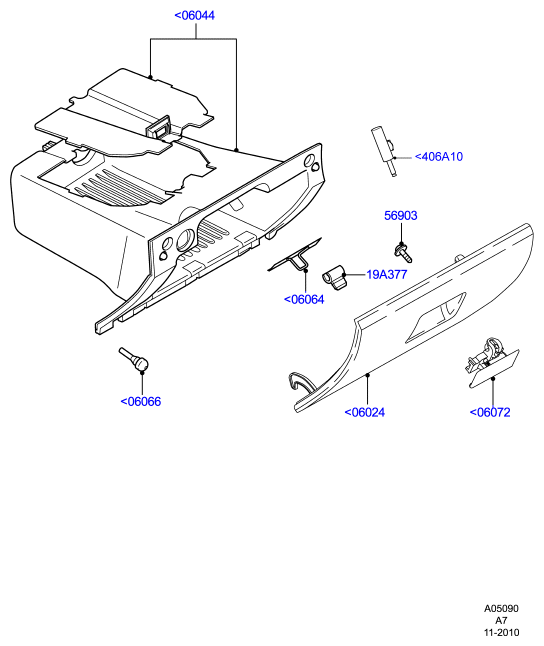 <06044
<406A10
56903
19A377
<06064
<06066
<06024
<06072
A05090
A7
11-2010