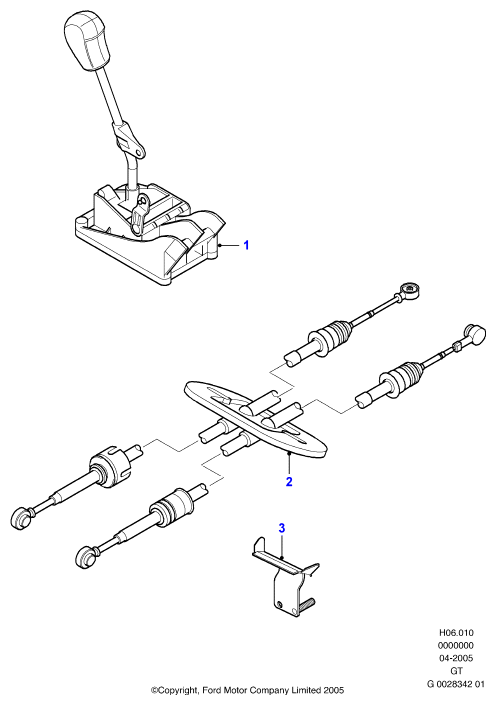 1

2

3

H06.010
0000000
04-2005
GT
G 0028342 01

©Copyright, Ford Motor Company Limited 2005