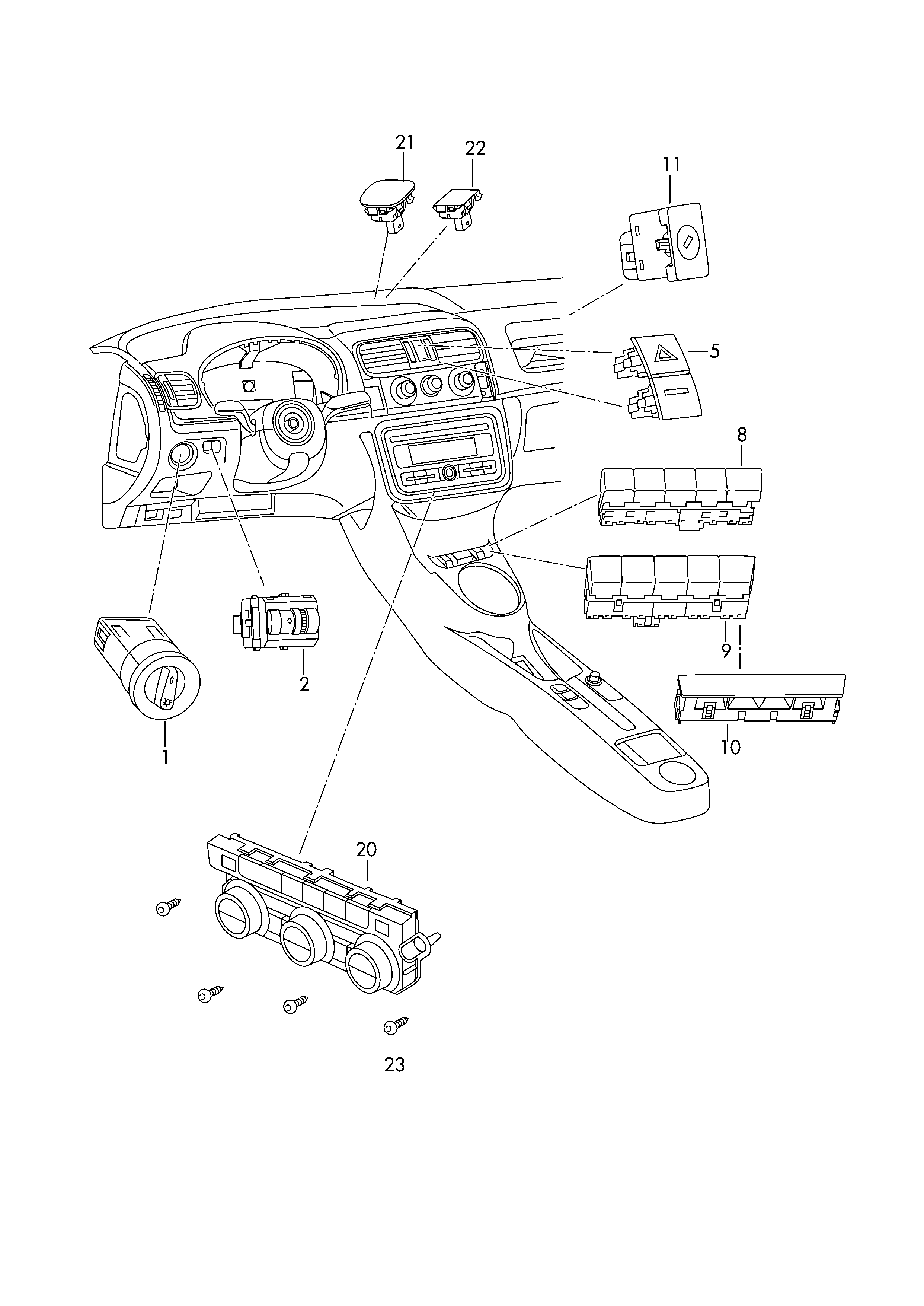 21
22
11
5
8
9
10
2
1
20
23