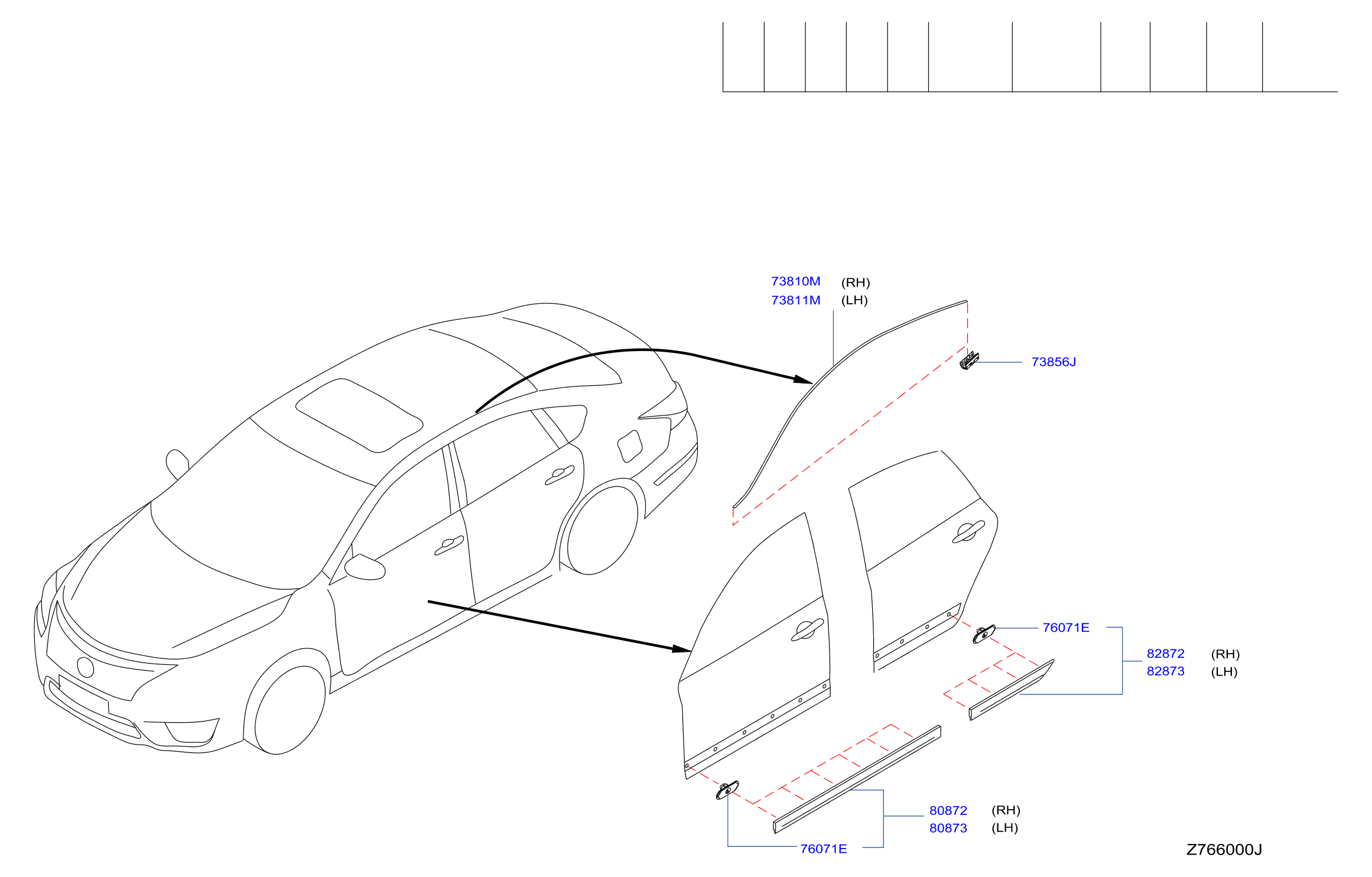 73810M (RH)
73811M (LH)

73856J

76071E

82872 (RH)
82873 (LH)

80872 (RH)
80873 (LH)

76071E

Z766000J