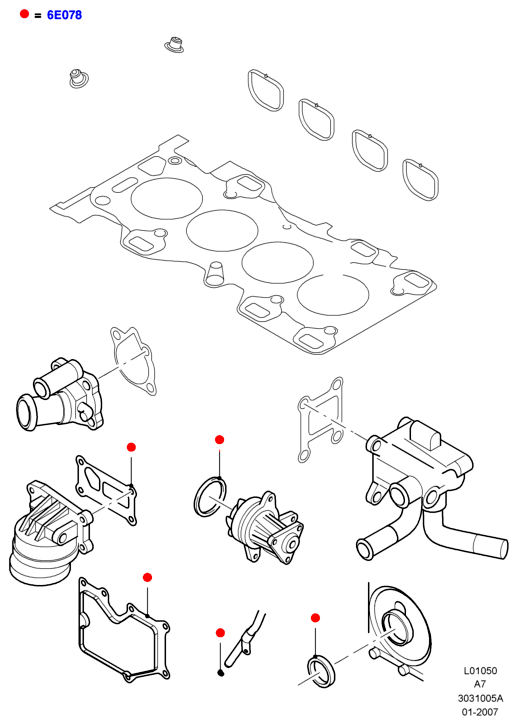 = 6E078

L01050
A7
3031005A
01-2007