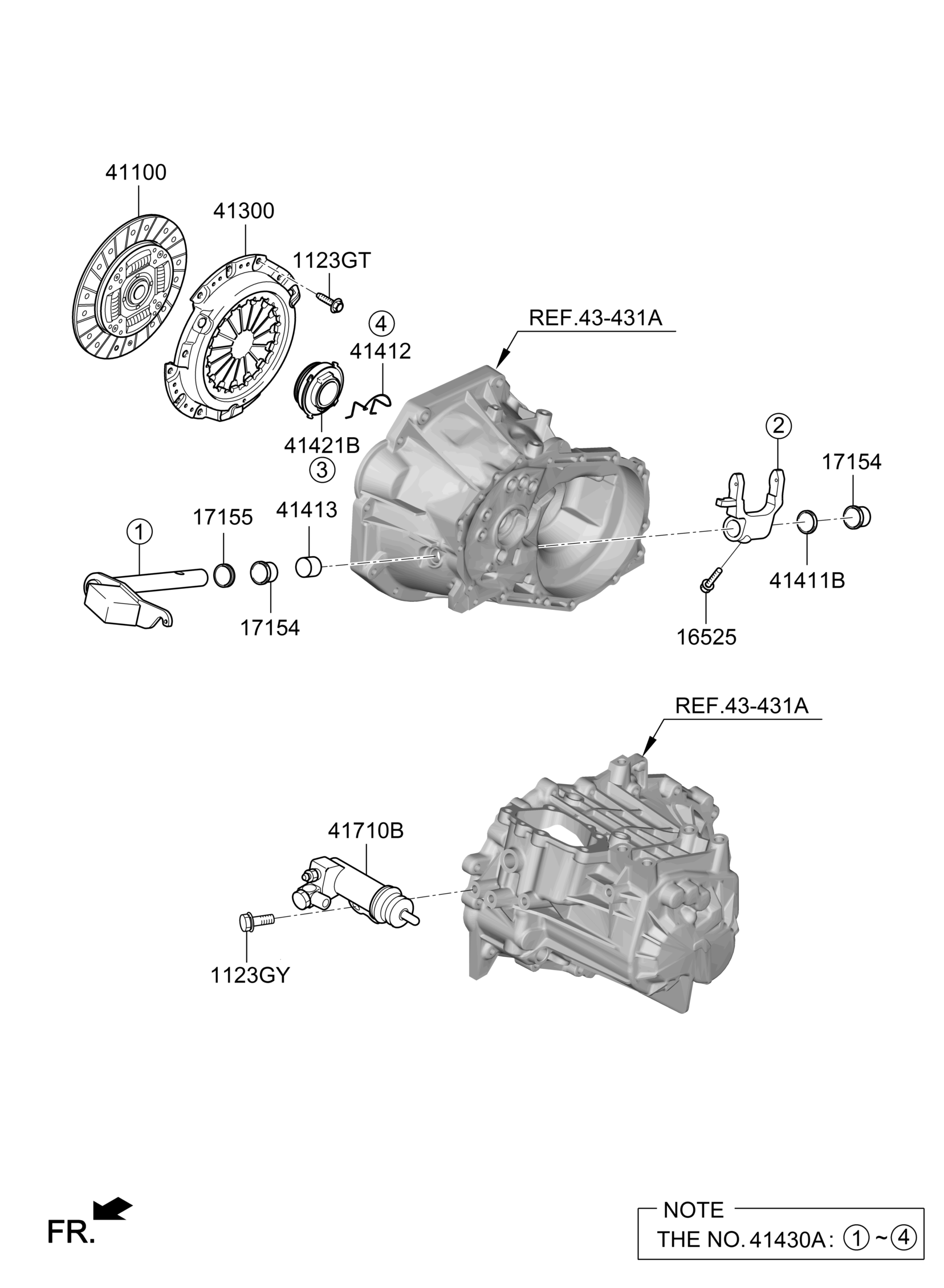 41100
41300
1123GT
4
41412
REF.43-431A
41421B
3
2
17154
1
17155
41413
17154
41411B
16525
REF.43-431A
41710B
1123GY
FR.
NOTE
THE NO. 41430A : ① ~ ④