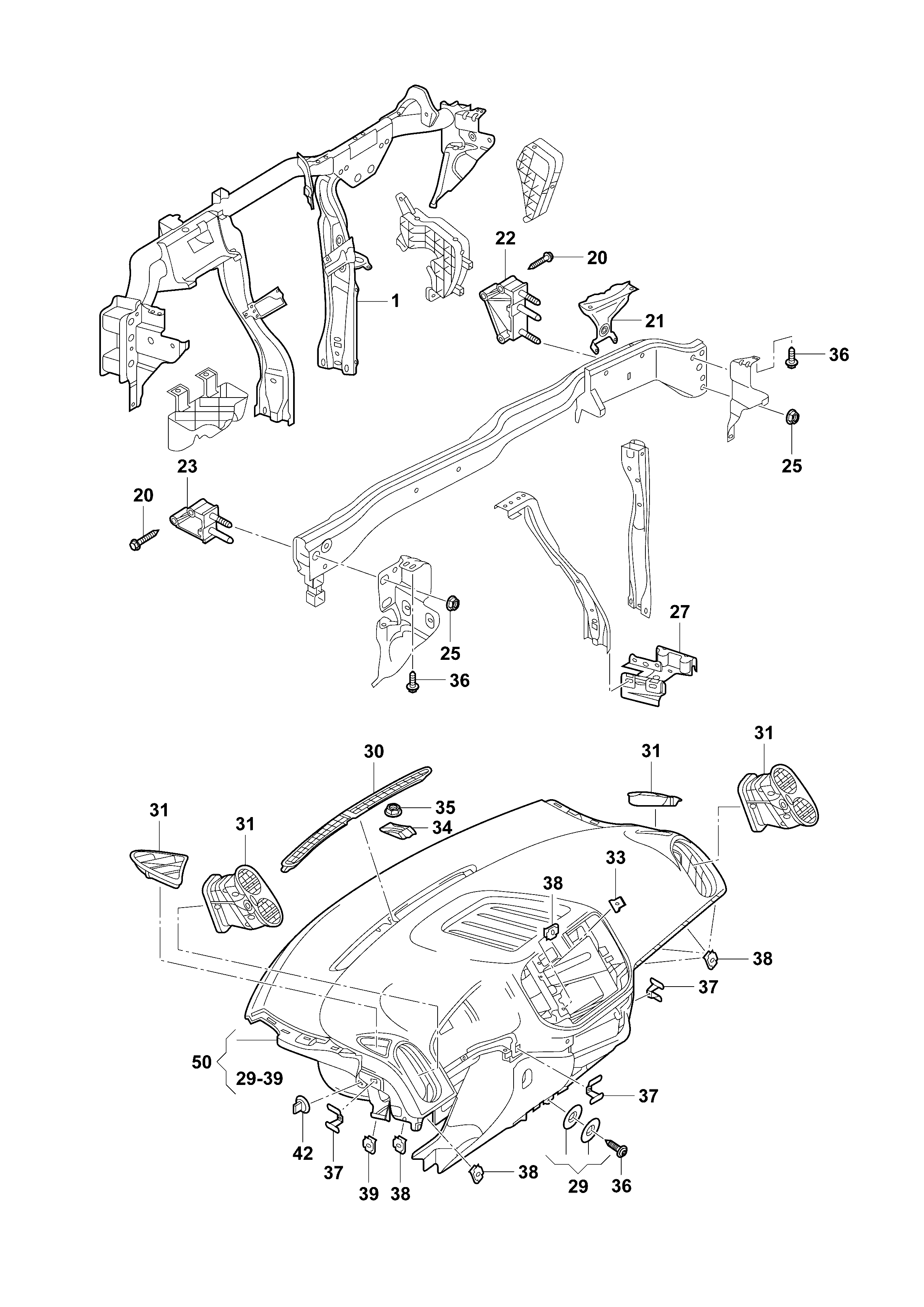 22
20
1
21
36
25
23
20
25
36
27
30
31
31
35
34
31
31
33
38
38
37
50
29-39
37
42
37
39
38
38
29
36