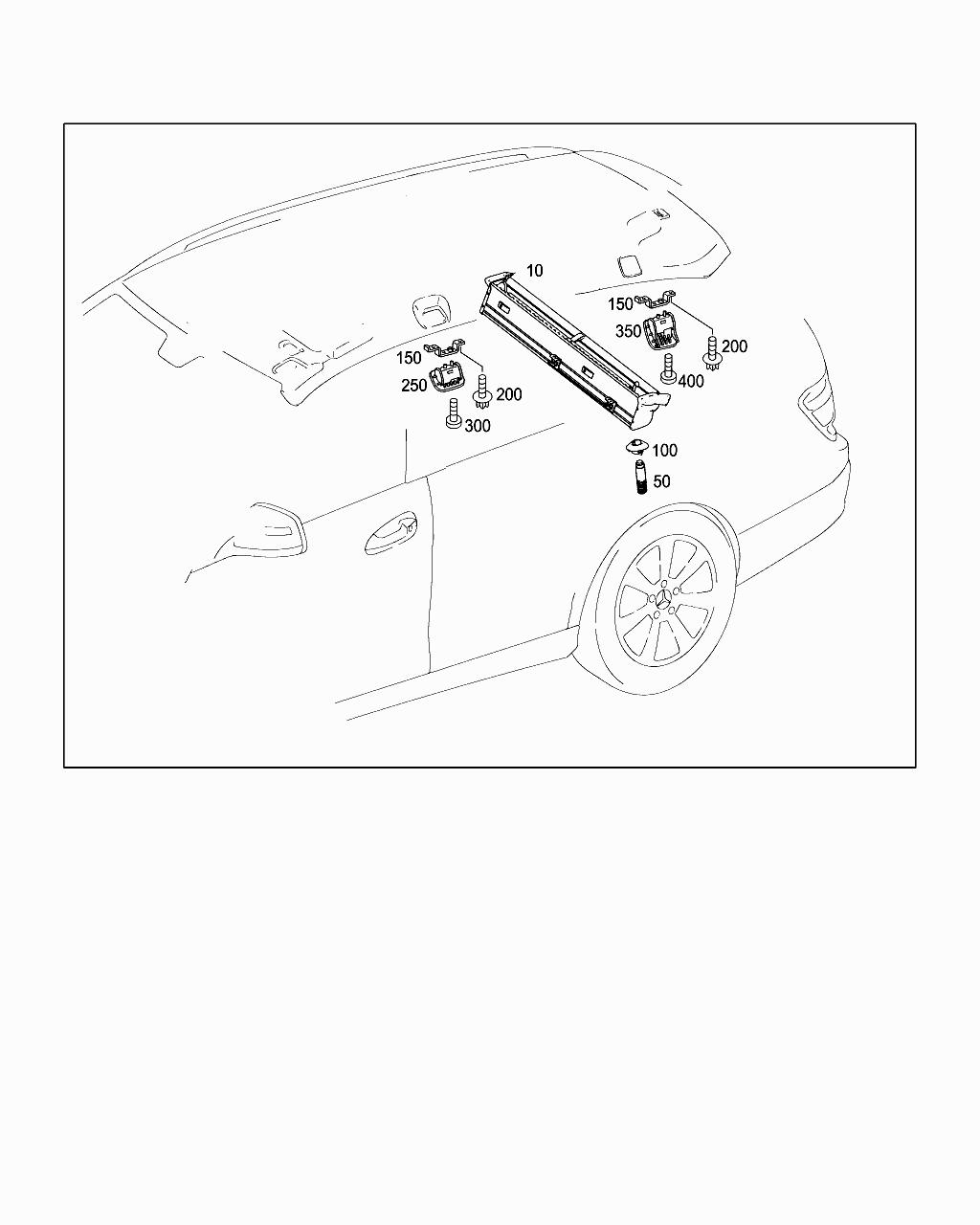 10
150
350
200
400
150
250
200
300
100
50