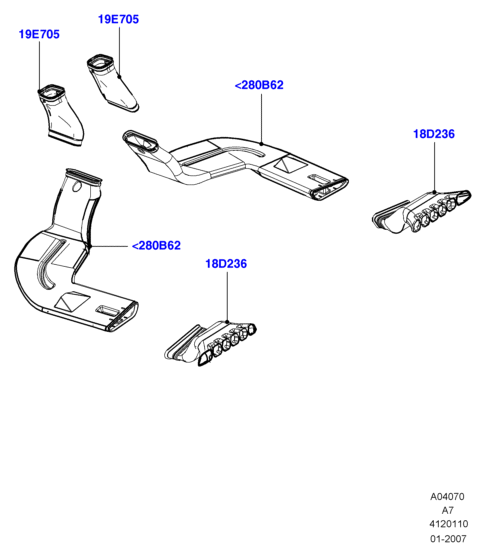 19E705
19E705
<280B62
18D236
<280B62
18D236

A04070
A7
4120110
01-2007