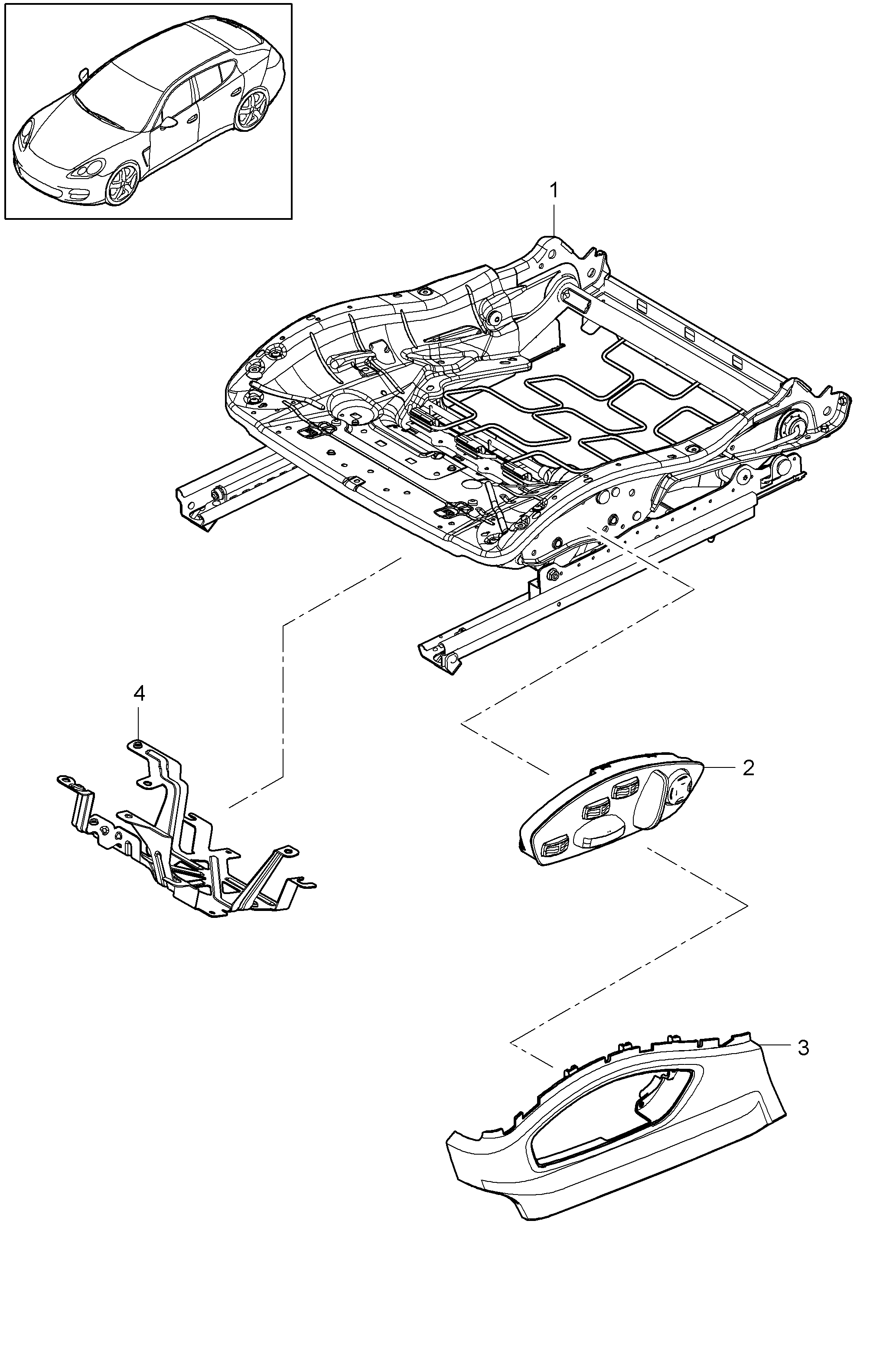 1

4

2

3