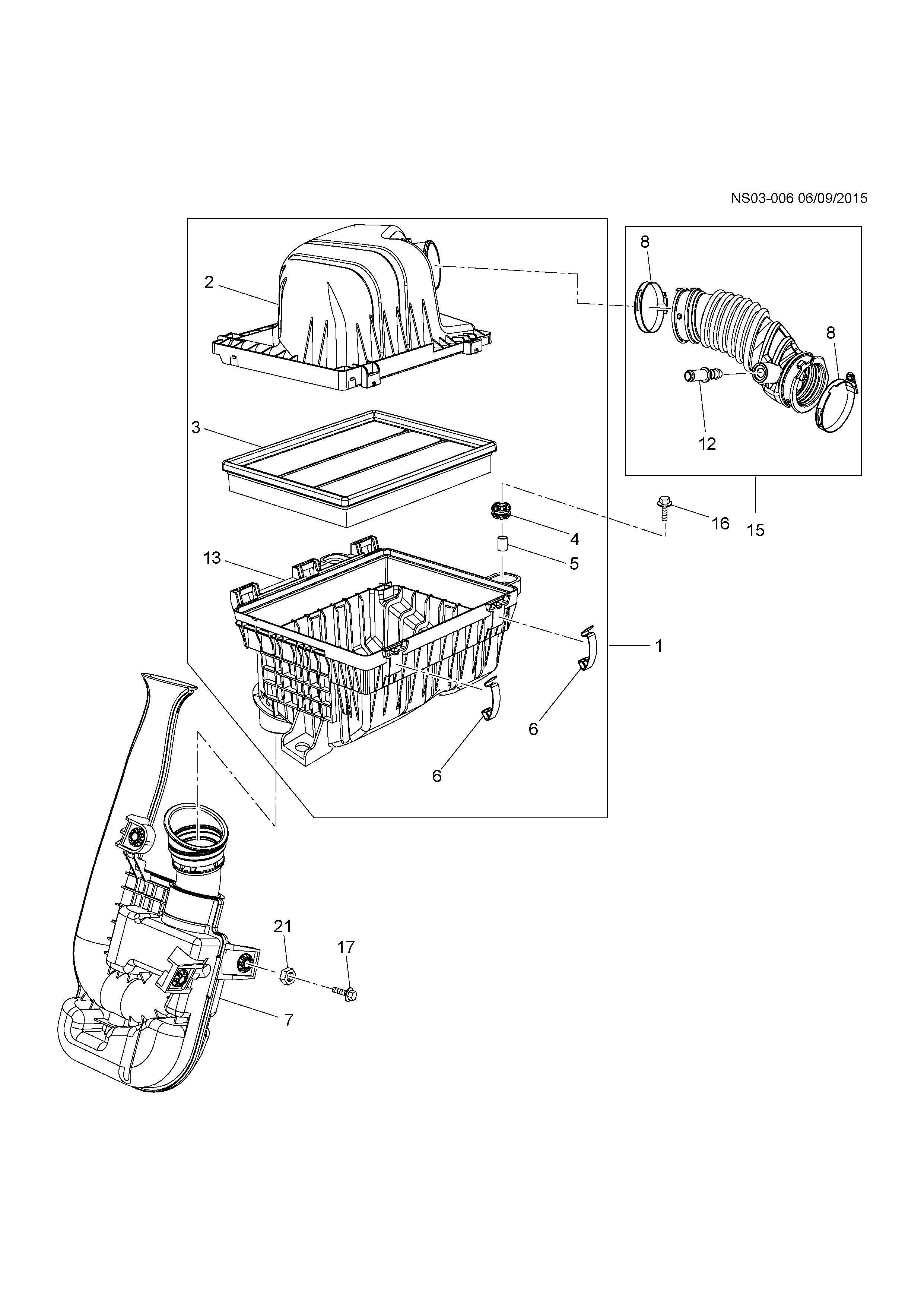 NS03-006 06/09/2015

8

2

8

12

3

16

15

4

13

5

1

6

6

21

17

7