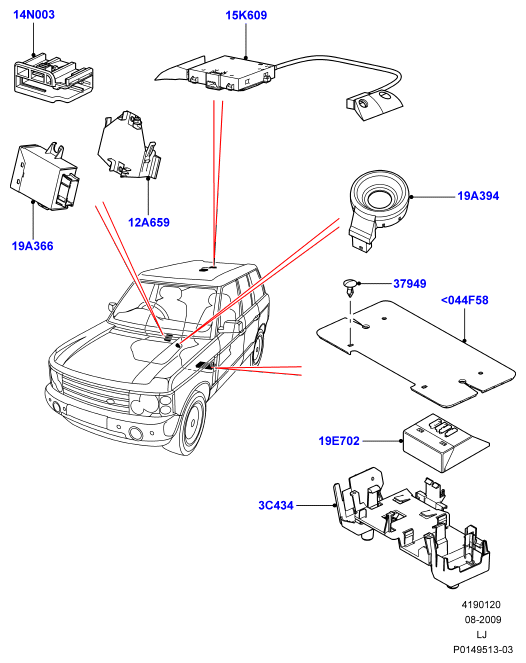 14N003

15K609

12A659

19A366

19A394

37949

<044F58

19E702

3C434

4190120
08-2009
LJ
P0149513-03