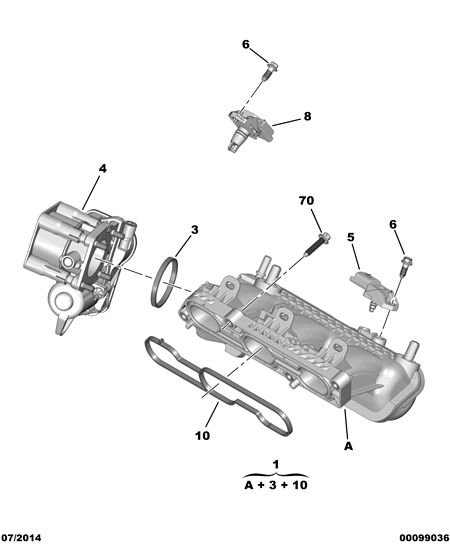 6

8

4

70

3

5

6

10

A

1

A + 3 + 10

07/2014

00099036