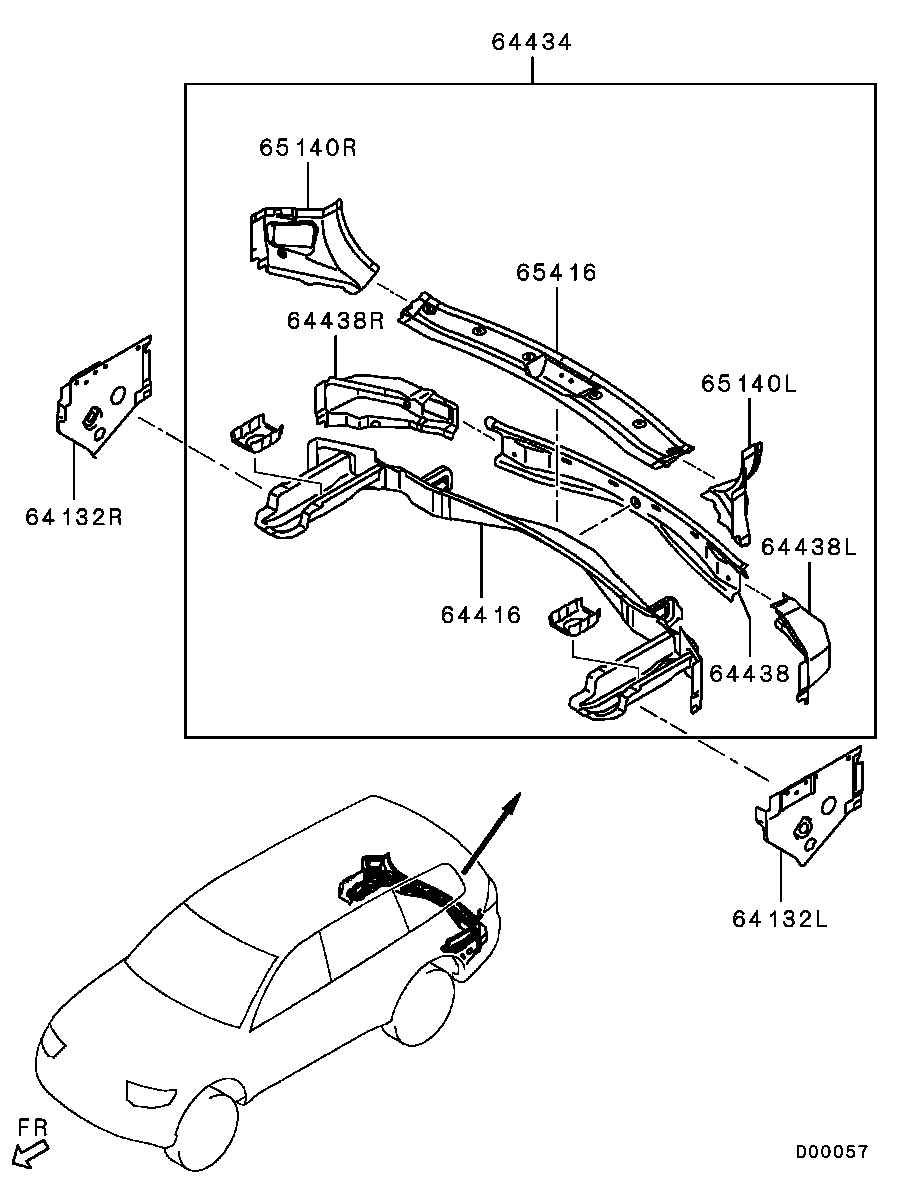 64434

65140R

65416

64438R

65140L

64132R

64438L

64416

64438

64132L

FR

D00057