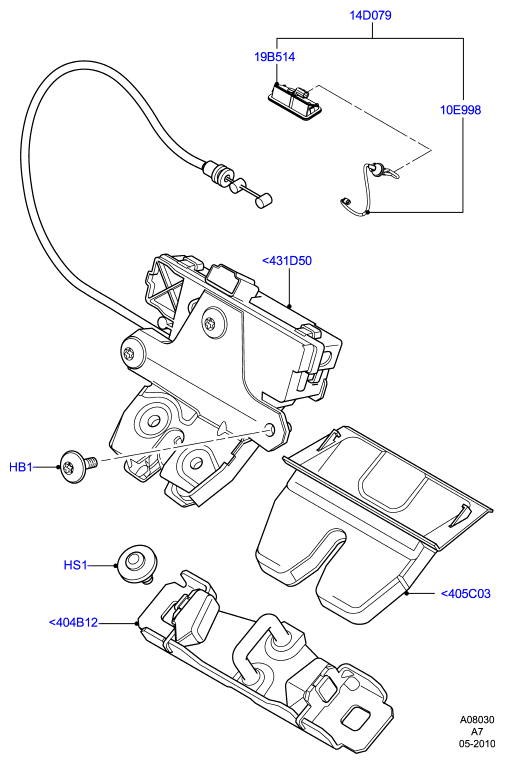 14D079

19B514

10E998

<431D50

HB1

HS1

<405C03

<404B12

A08030
A7
05-2010