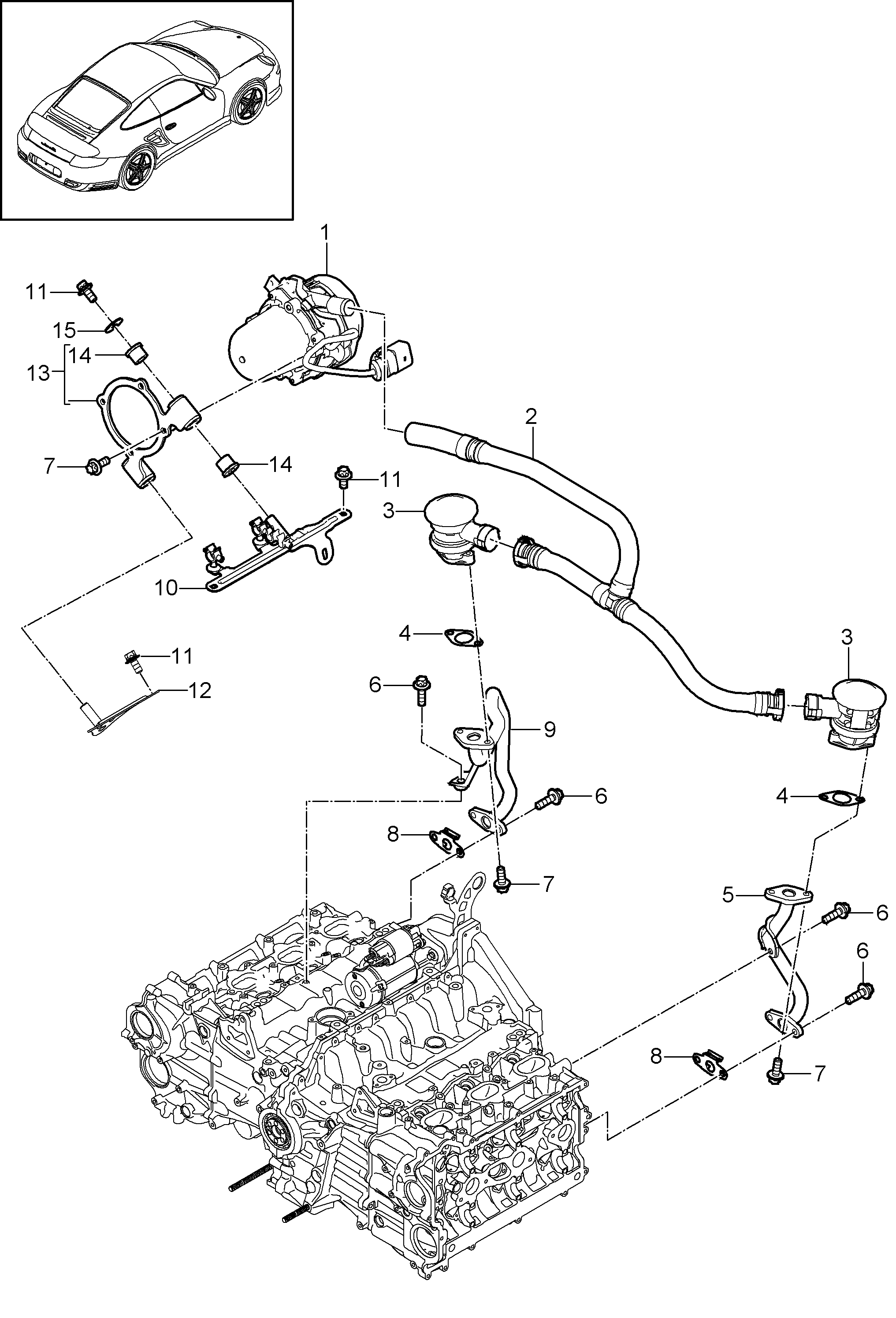 1
11
15
14
13
2
7
14
11
3
10
4
3
11
12
6
9
6
4
8
7
5
6
6
8
7