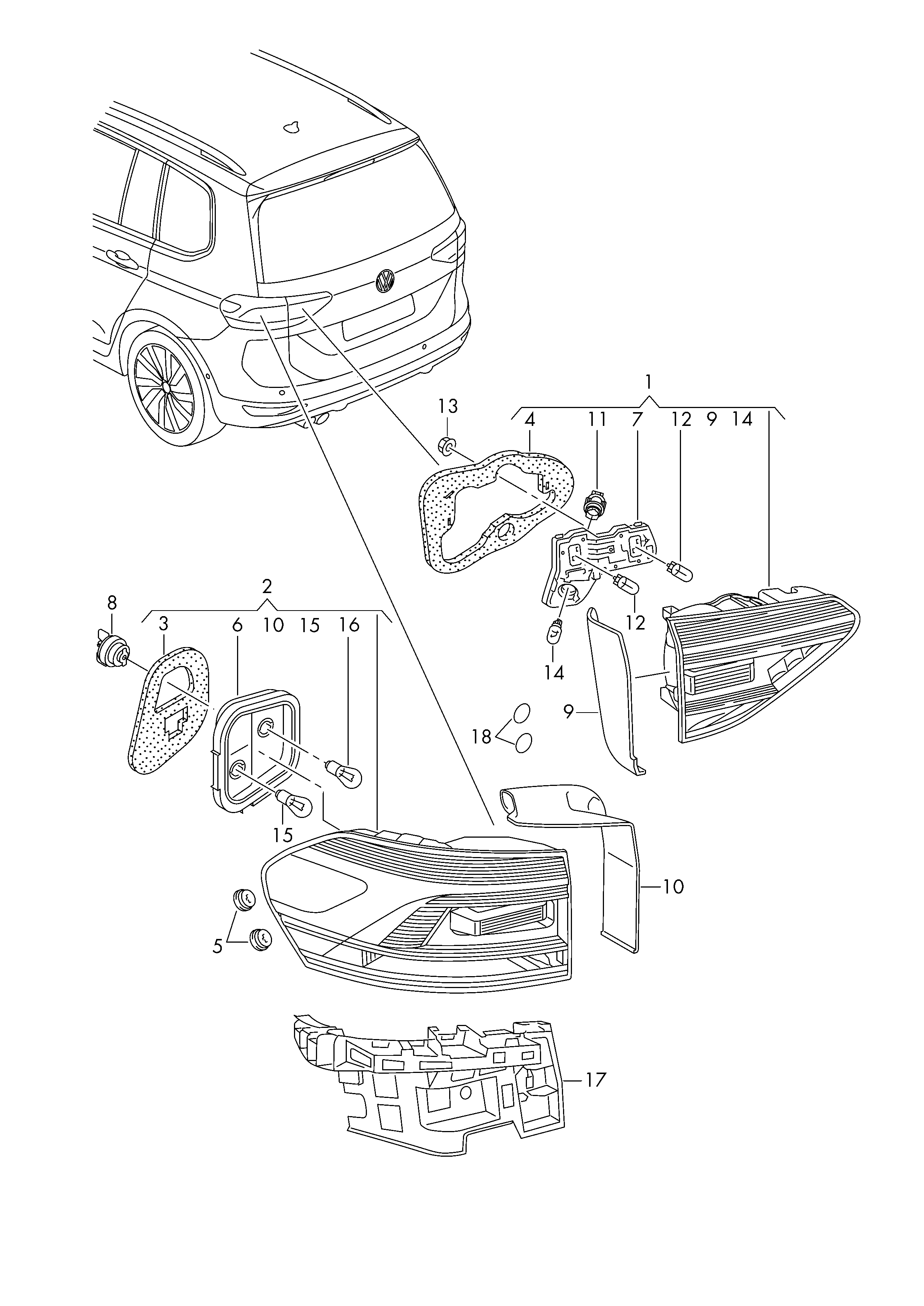 1
13
4
11
7
12
9
14
12
14
9
18
2
8
3
6
10
15
16
15
10
5
17