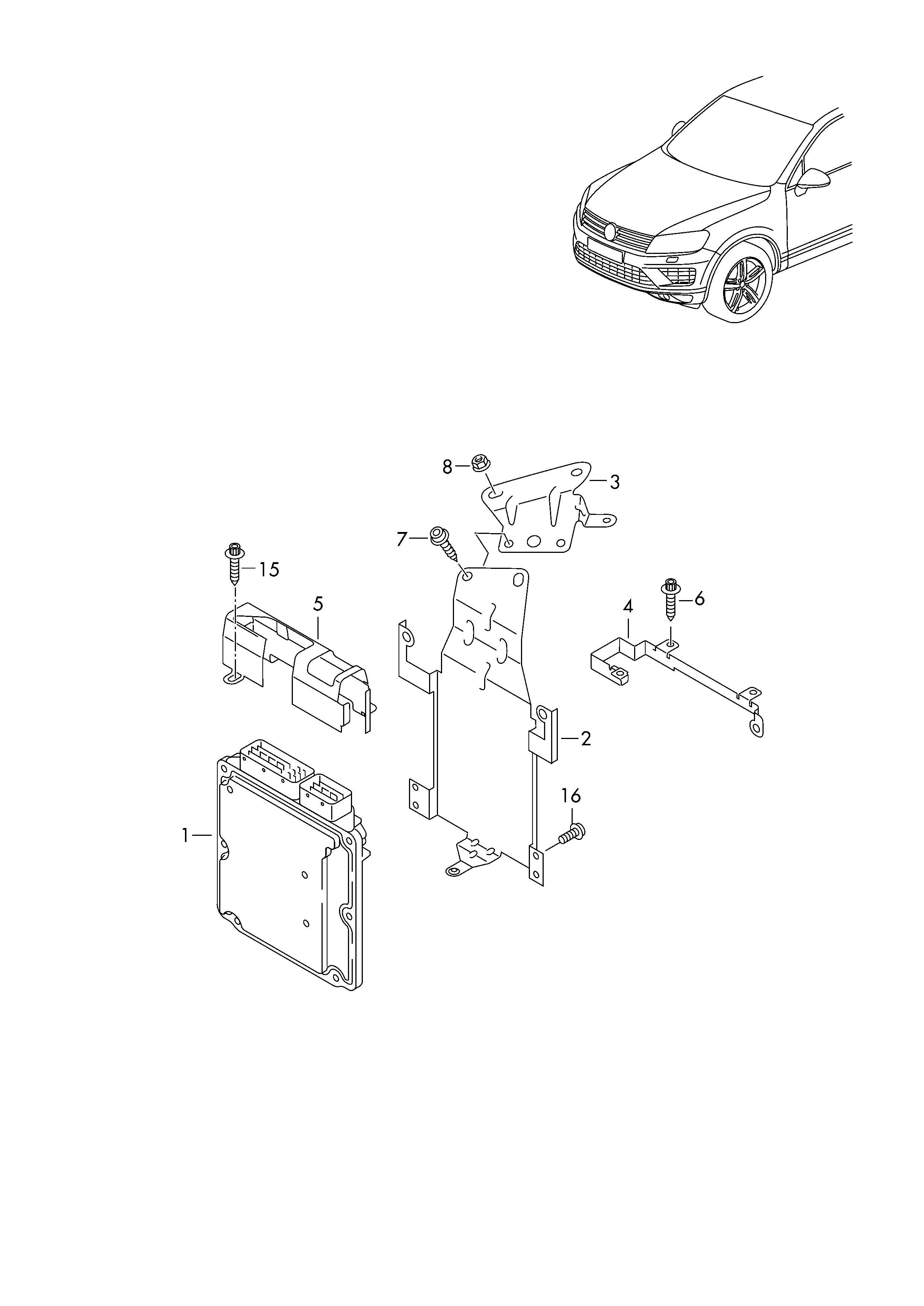 8
3
7
15
5
4
6
2
16
1