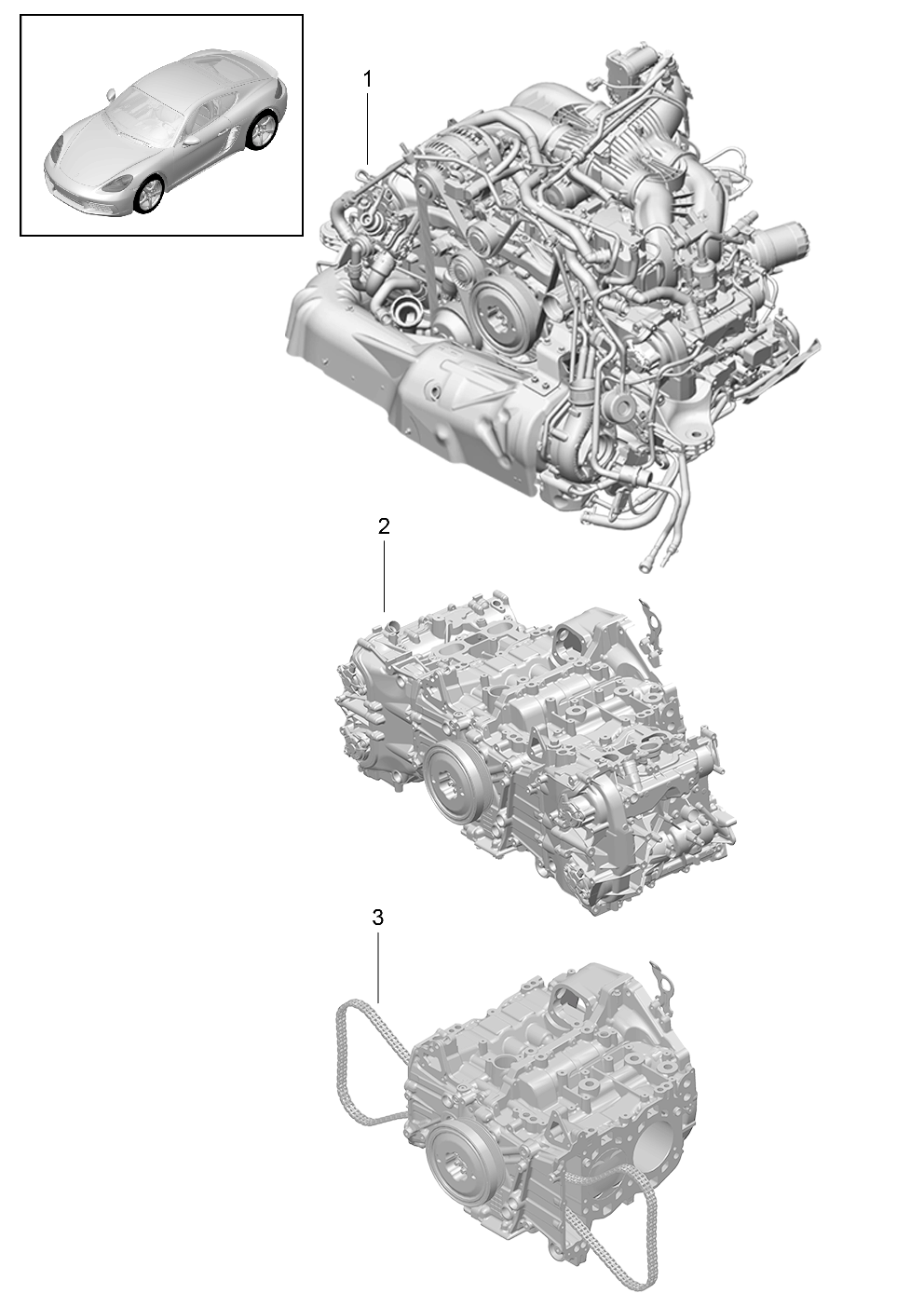 1

2

3