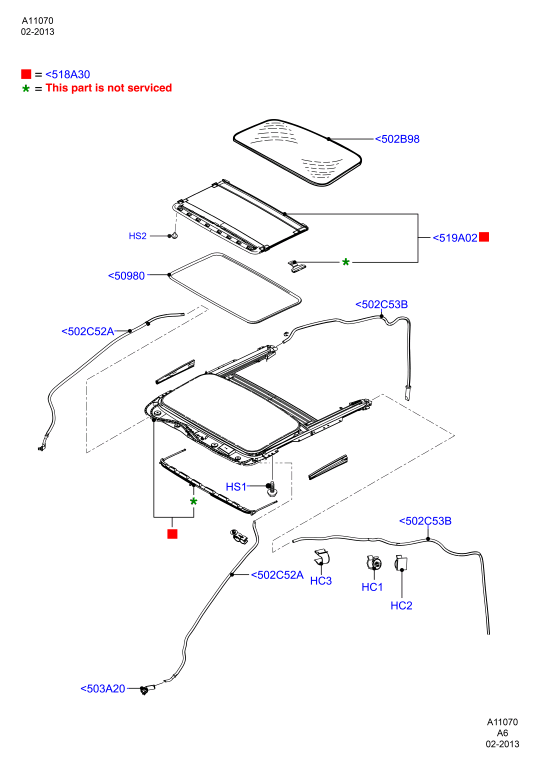 A11070
02-2013

■ = <518A30
* = This part is not serviced

<502B98

HS2

<519A02 ■

*

<50980

<502C53B

<502C52A

HS1

*

■

<502C53B

<502C52A

HC3

HC1

HC2

<503A20

A11070
A6
02-2013