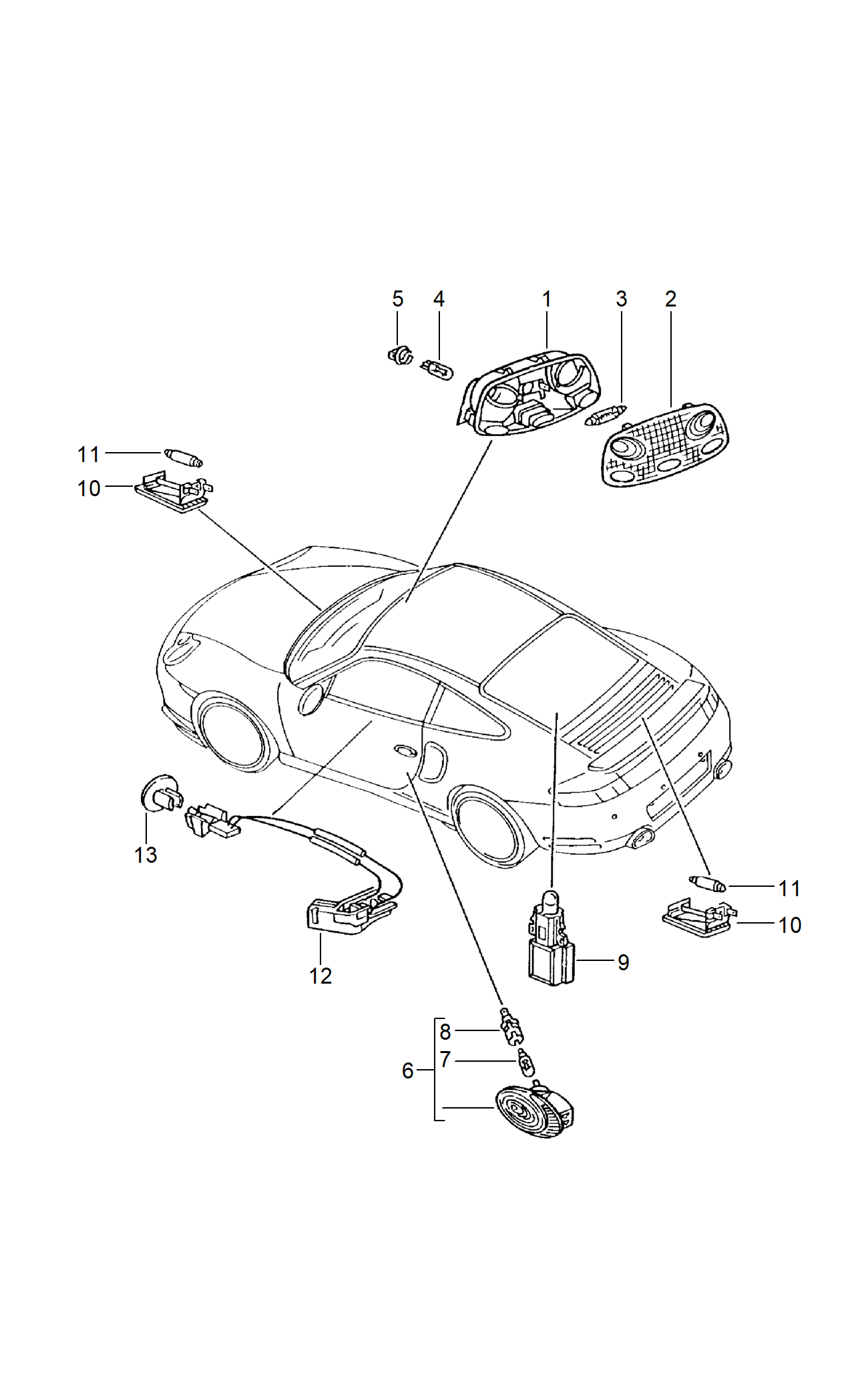 5 4 1 3 2

11
10

13

12

11
10

9

8
7
6