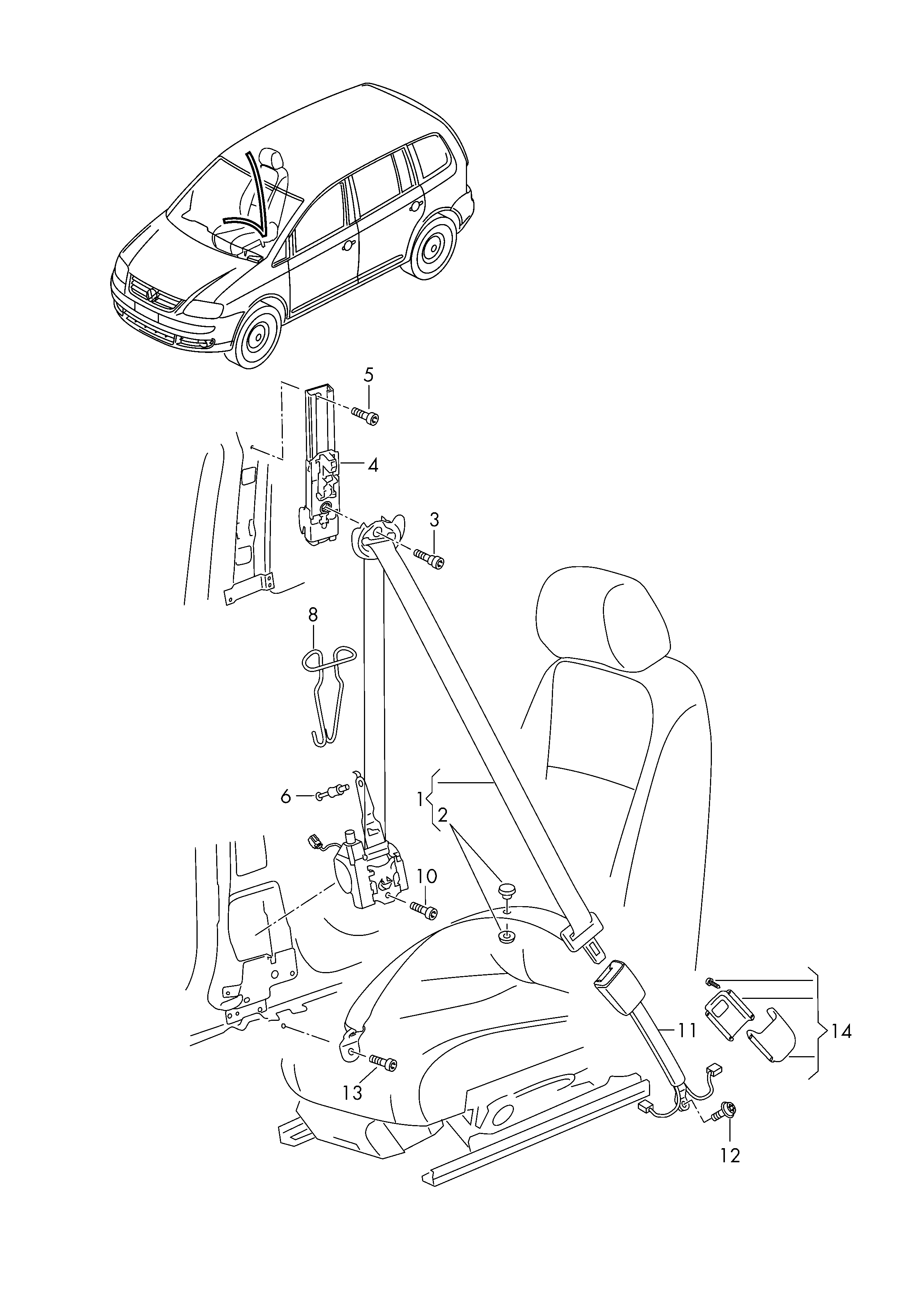 5
4
3
8
6
1
2
10
11
14
13
12