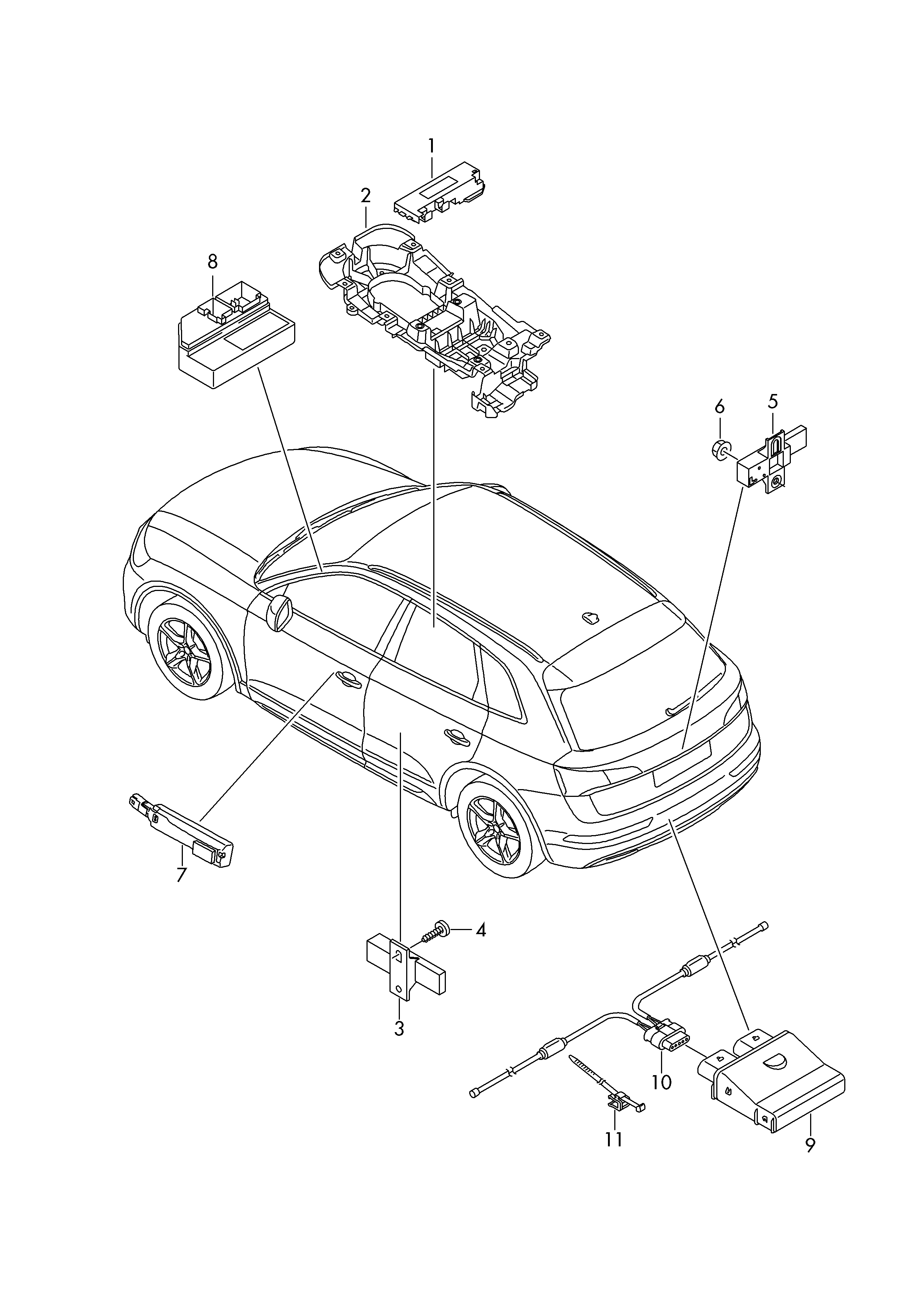 1
2
8
6
5
7
4
3
10
11
9