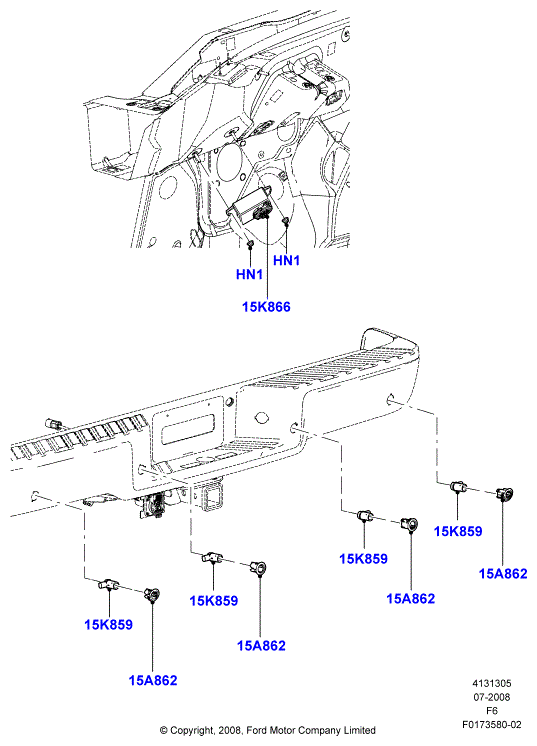 HN1
HN1
15K866

15K859
15A862
15K859
15A862
15K859
15A862
15K859
15A862

4131305
07-2008
F6
F0173580-02

© Copyright, 2008, Ford Motor Company Limited