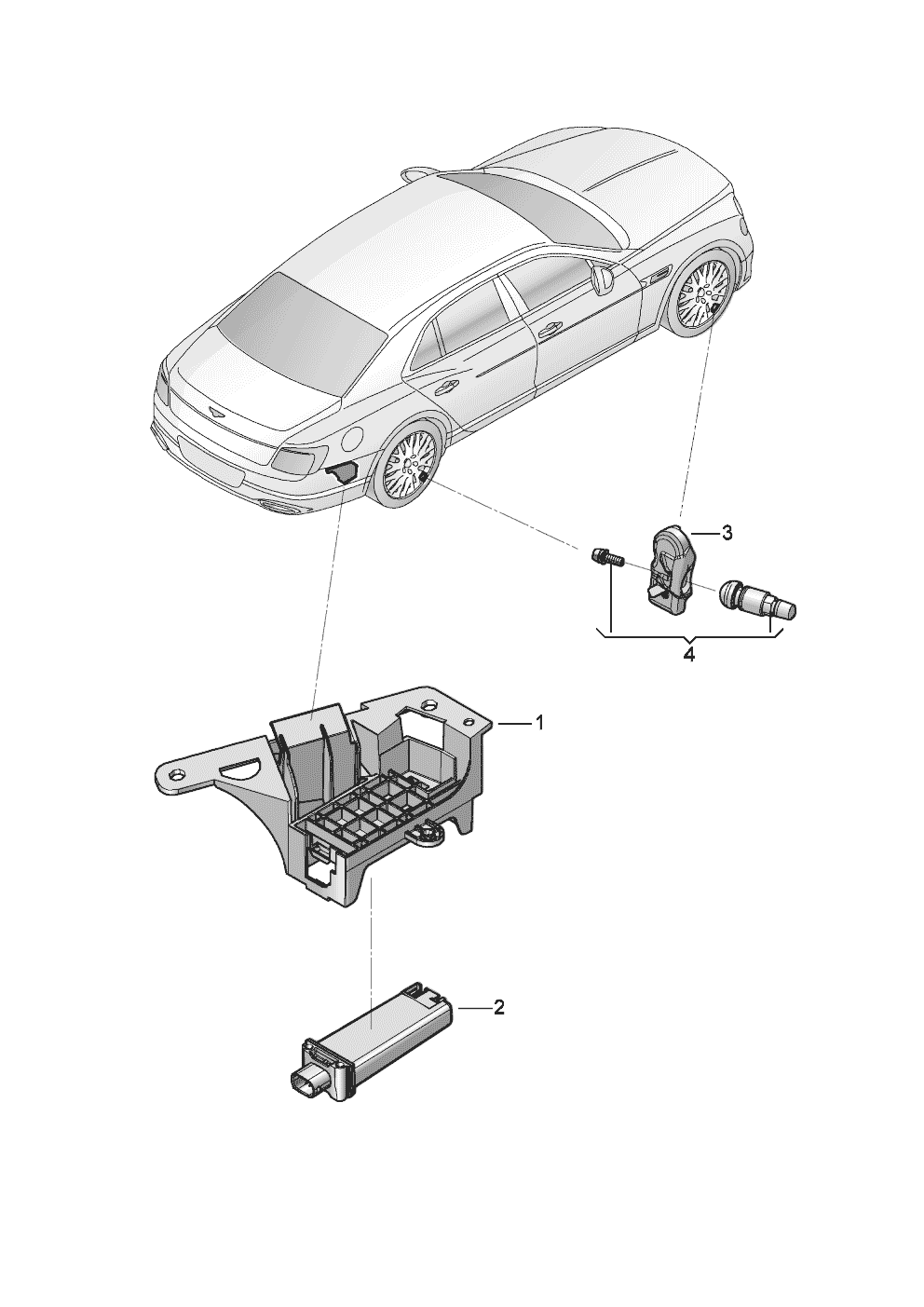 3

4

1

2