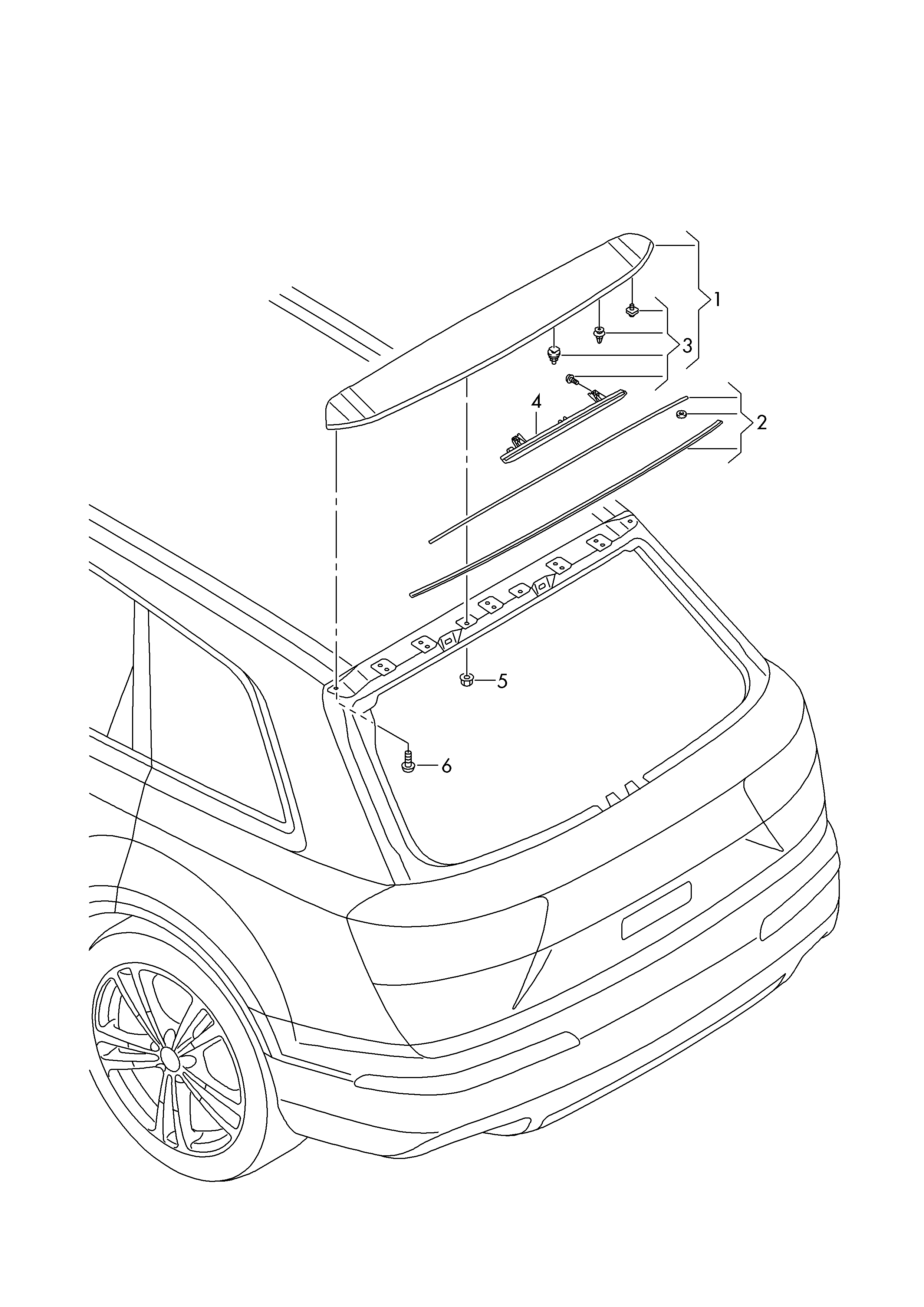 1
3
4
2
5
6