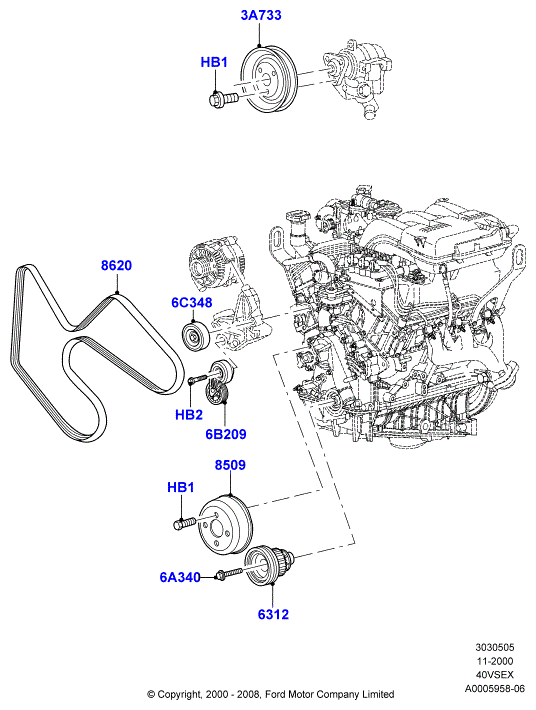 3A733

HB1

8620

6C348

HB2

6B209

8509

HB1

6A340

6312

3030505
11-2000
40VSEX
A0005958-06

© Copyright, 2000 - 2008, Ford Motor Company Limited