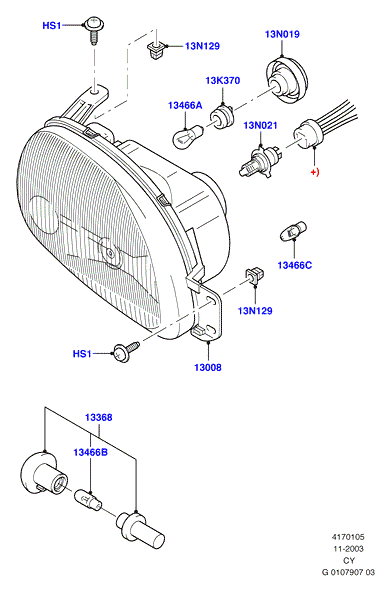 HS1
13N129
13N019
13K370
13466A
13N021
+)
13466C
13N129
HS1
13008
13368
13466B
4170105
11-2003
CY
G 0107907 03