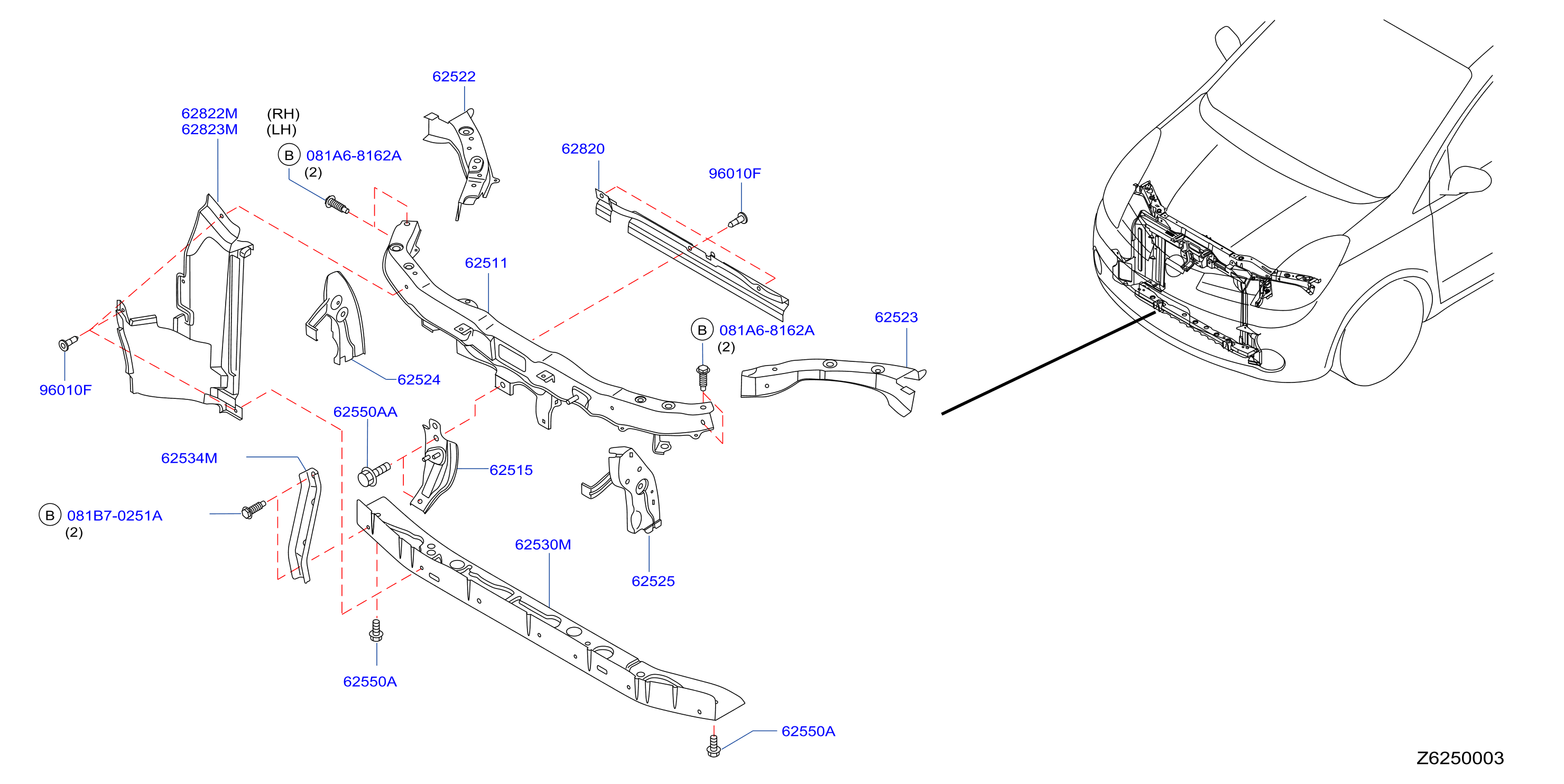 62522

62822M (RH)
62823M (LH)

B 081A6-8162A
(2)

62820

96010F

62511

B 081A6-8162A
(2)

62523

96010F

62524

62550AA

62534M

62515

B 081B7-0251A
(2)

62530M

62525

62550A

62550A

Z6250003