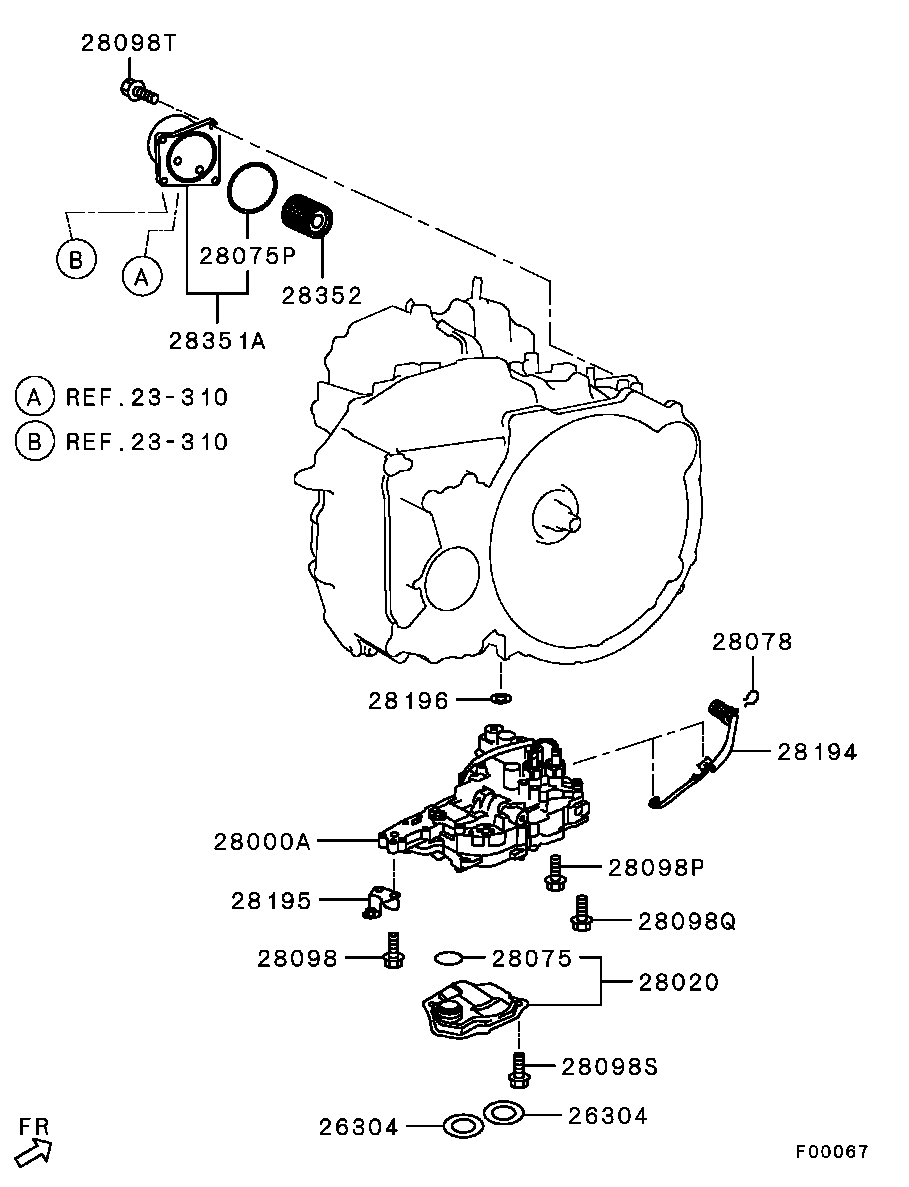 28098T

B

A

28075P

28352

28351A

A REF.23-310

B REF.23-310

28078

28196

28194

28000A

28098P

28195

28098Q

28098

28075

28020

28098S

26304

26304

FR

F00067