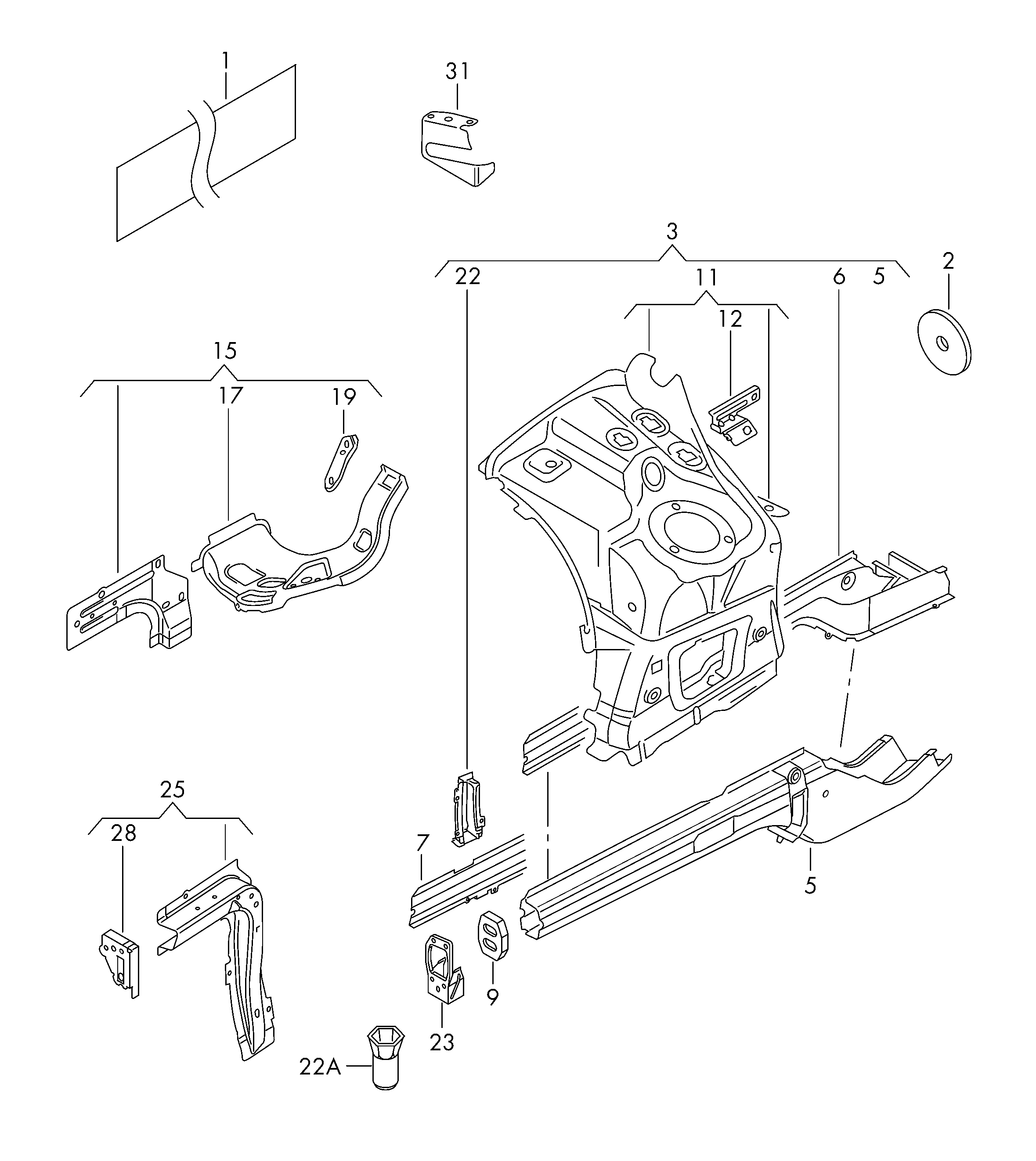 1
31
3
22
11
6
5
2
12
15
17
19
25
28
7
5
9
23
22A