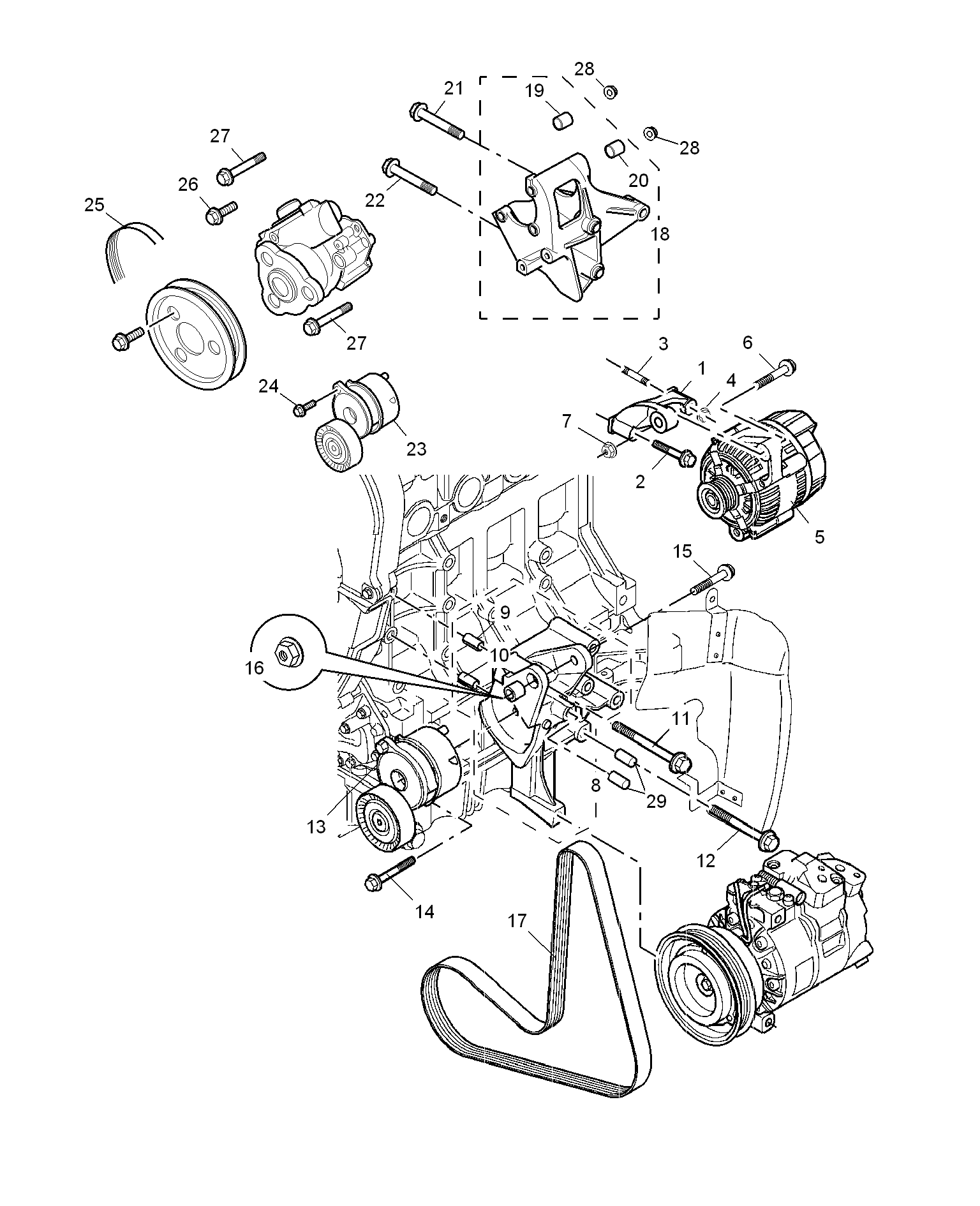 28
21
19
27
28
20
26
22
25
18
27
3
6
1
4
24
7
23
2
5
15
9
10
16
11
8
29
13
12
14
17