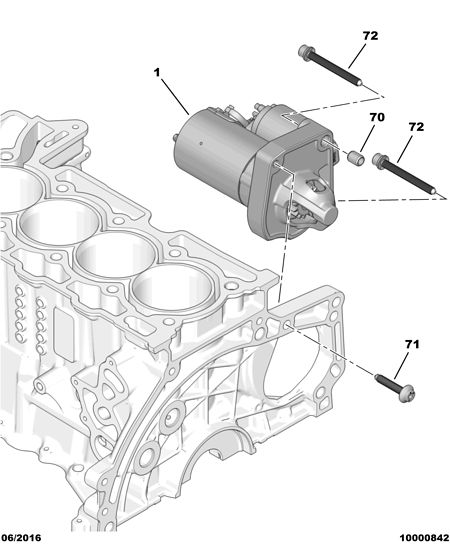 72

1

70

72

71

06/2016

10000842