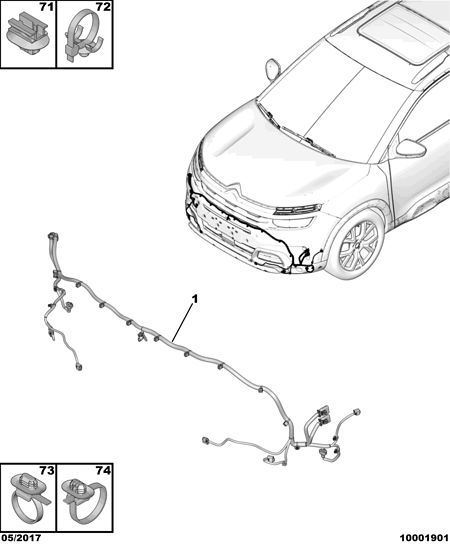 71
72
1
73
74
05/2017
10001901