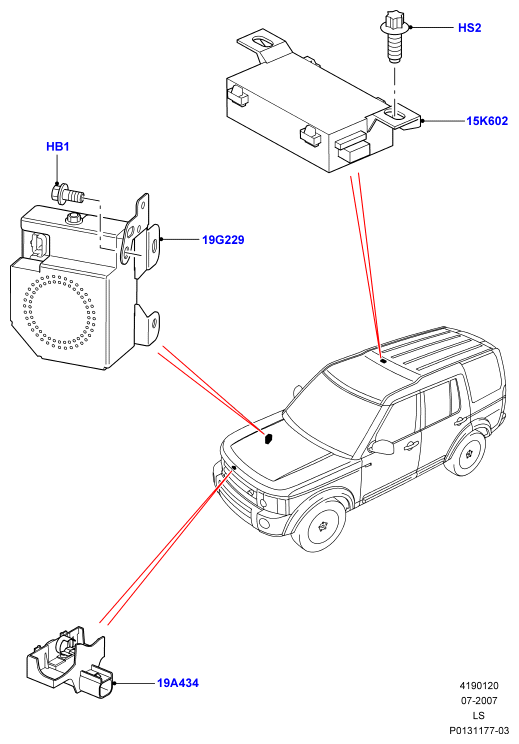 HS2
15K602
HB1
19G229
19A434
4190120
07-2007
LS
P0131177-03