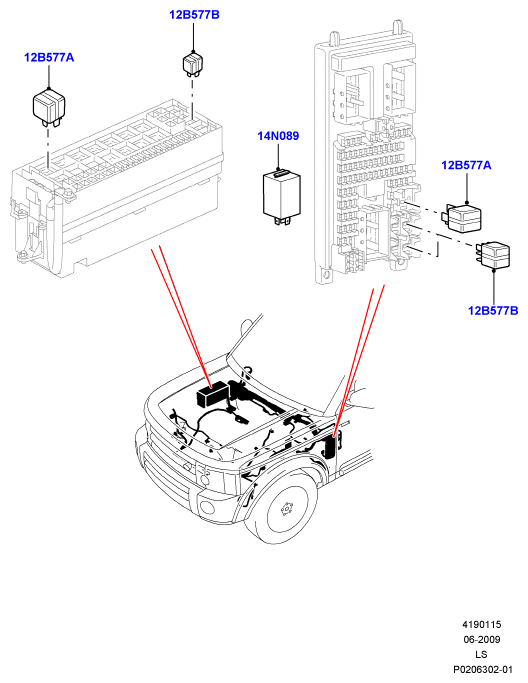 12B577B

12B577A

14N089

12B577A

12B577B

4190115
06-2009
LS
P0206302-01