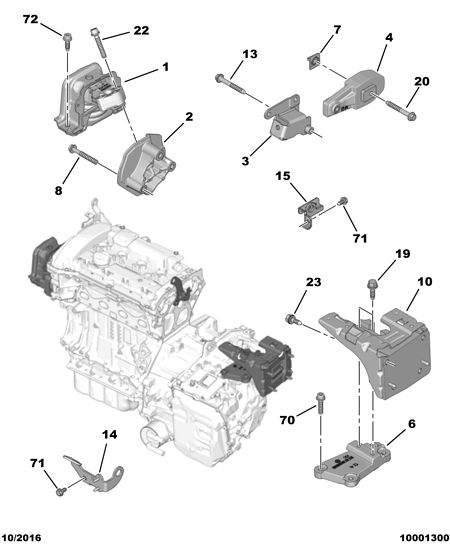 72
22
1
2
8
13
7
4
20
3
15
71
19
23
10
70
6
14
71
10/2016
10001300