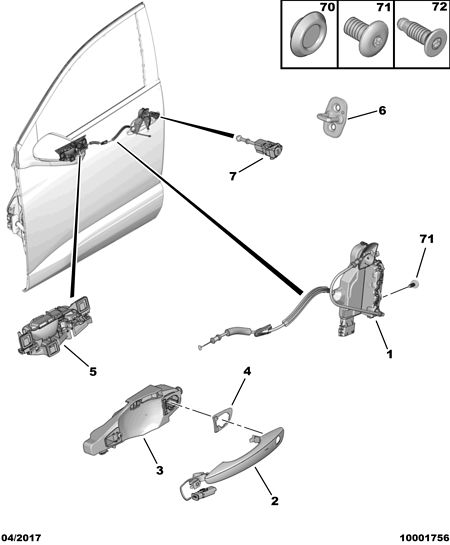 70 71 72

6

7

71

1

5

4

3

2

04/2017

10001756