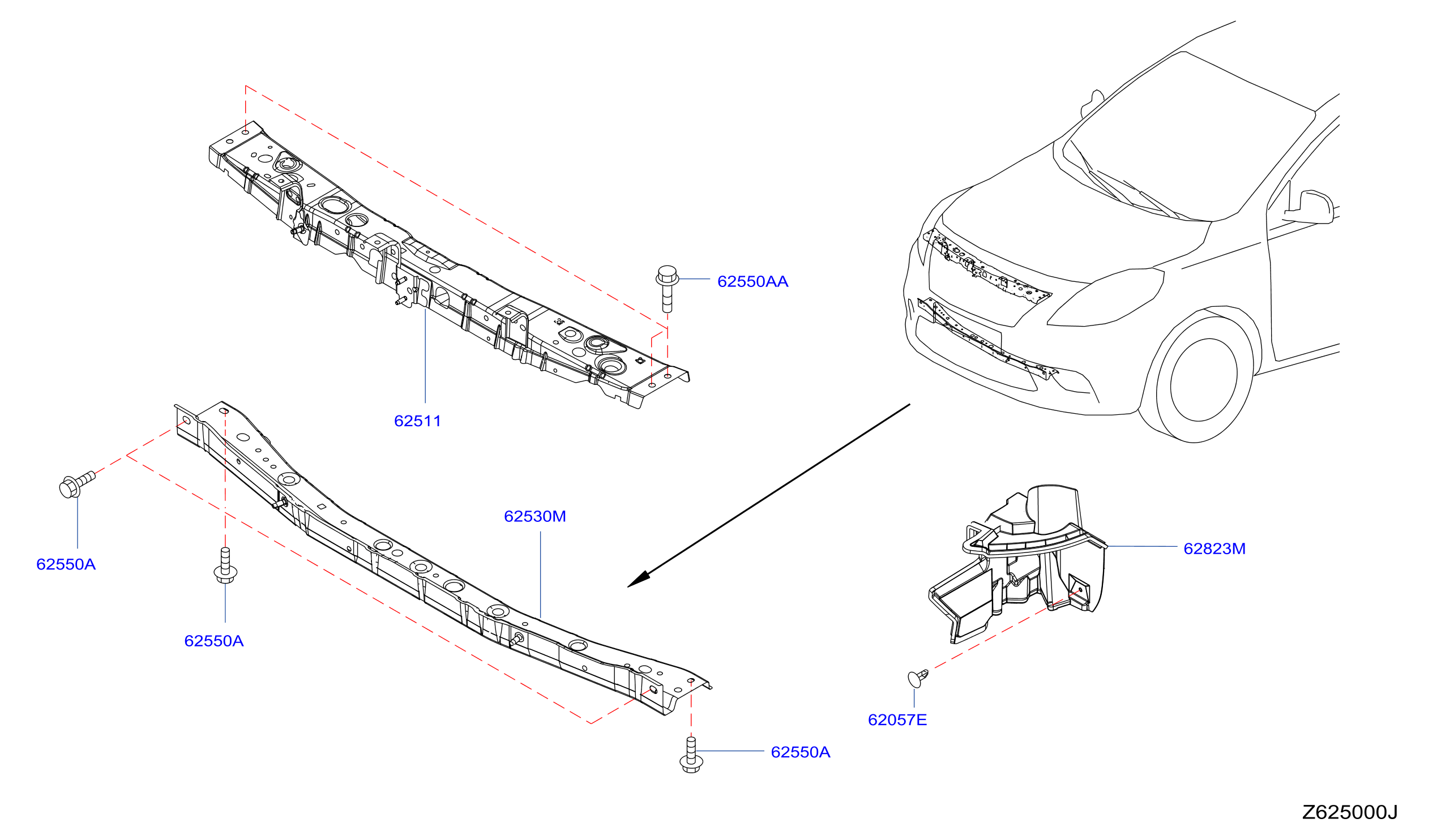 62550AA

62511

62530M

62550A

62550A

62823M

62057E

62550A

Z625000J