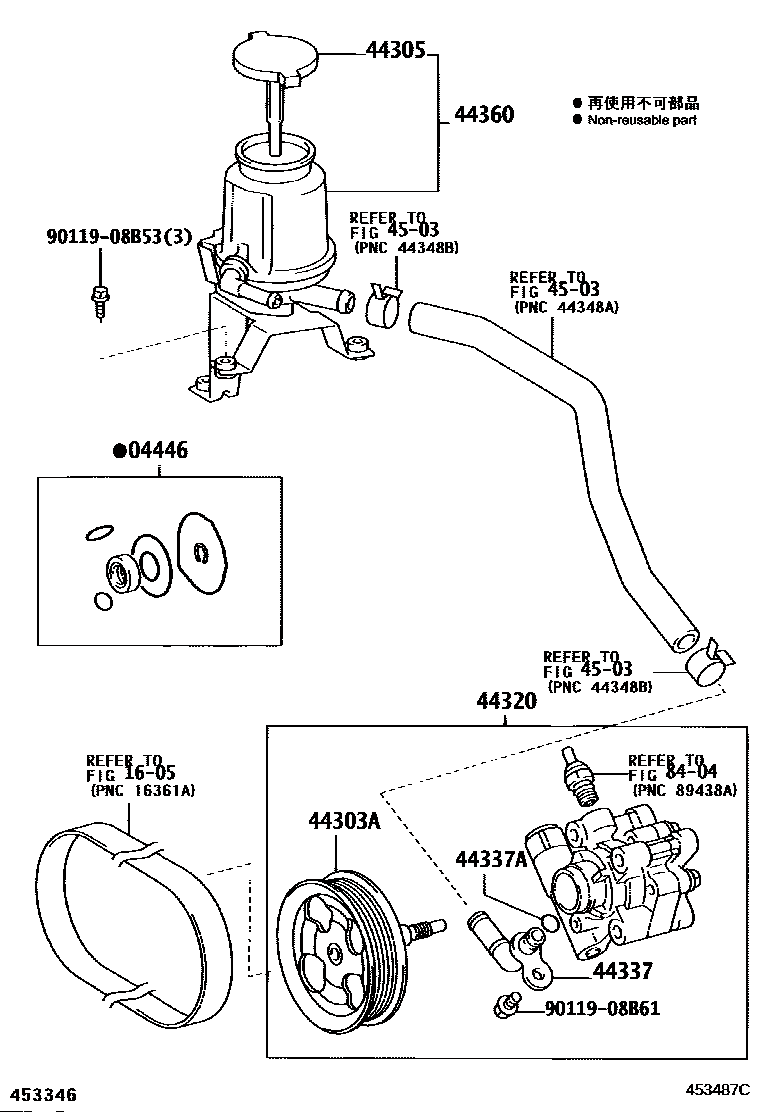 44305
44360
● 再使用不可部品
● Non-reusable part
90119-08B53(3)
REFER TO
FIG 45-03
(PNC 44348B)
REFER TO
FIG 45-03
(PNC 44348A)
●04446
REFER TO
FIG 45-03
(PNC 44348B)
44320
REFER TO
FIG 16-05
(PNC 16361A)
REFER TO
FIG 84-04
(PNC 89438A)
44303A
44337A
44337
90119-08B61
453346
453487C