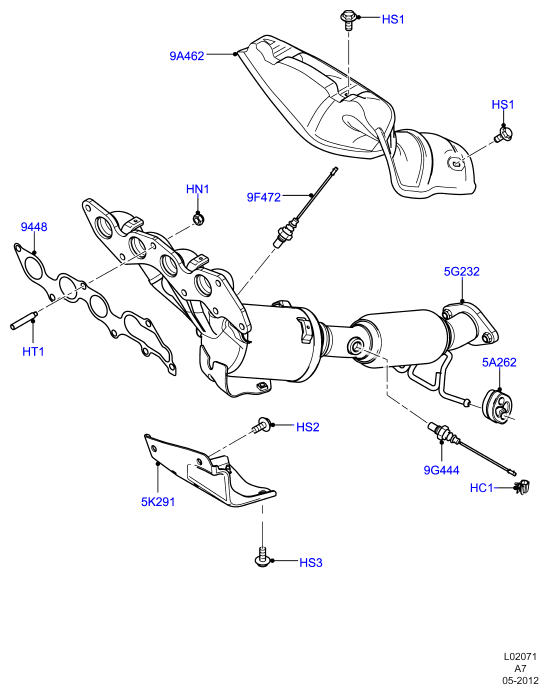 HS1
9A462
HS1
HN1
9F472
9448
5G232
HT1
5A262
HS2
9G444
HC1
5K291
HS3
L02071
A7
05-2012