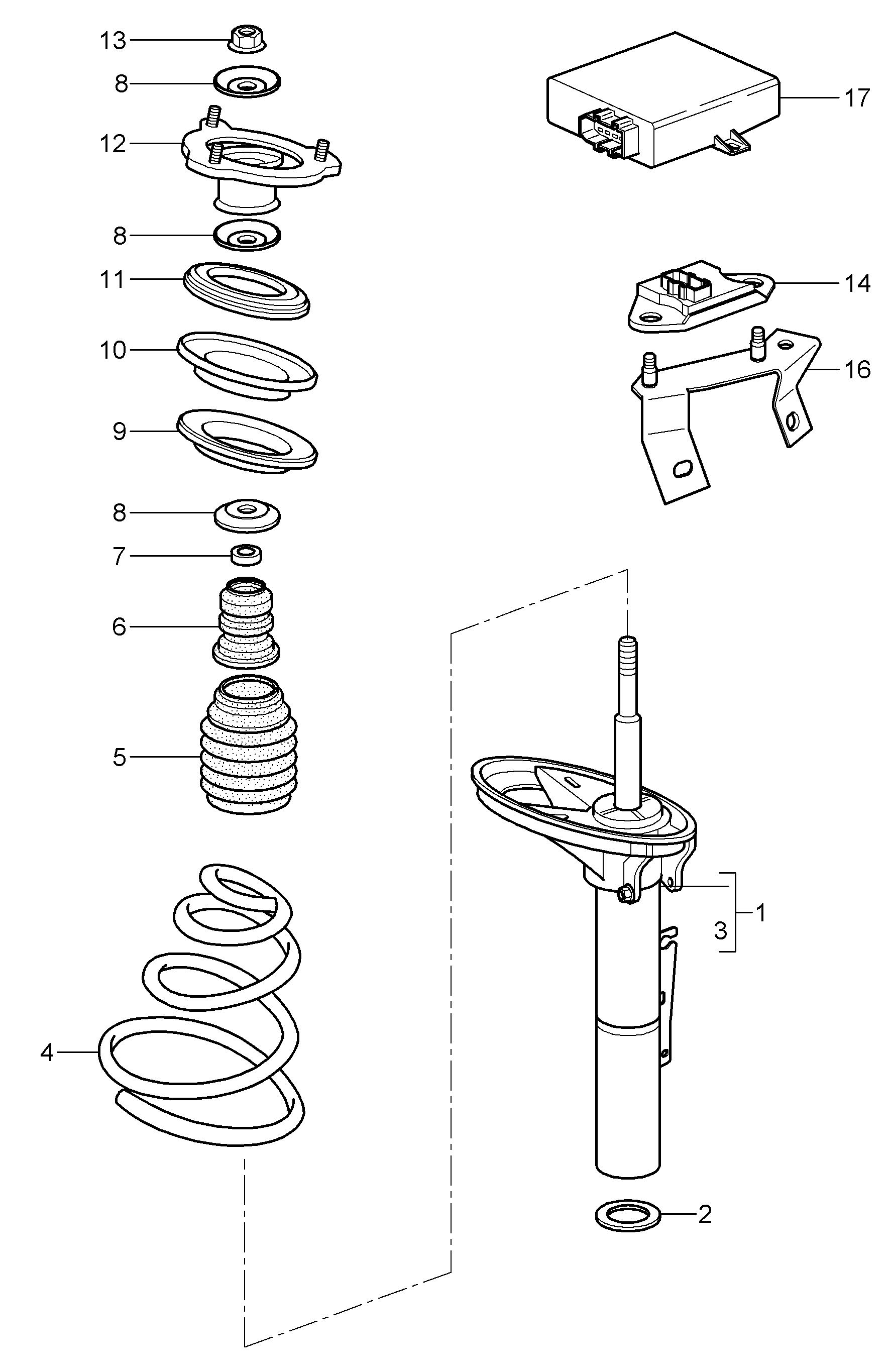 13
8
12
8
11
10
9
8
7
6
5
4
17
14
16
1
3
2