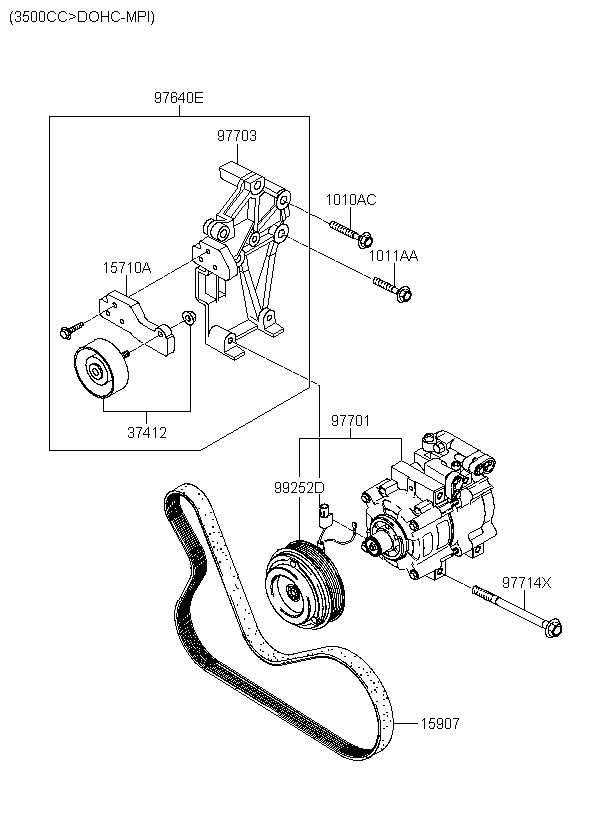 (3500CC>DOHC-MPI)

97640E

97703

1010AC

1011AA

15710A

37412

97701

99252D

97714X

15907