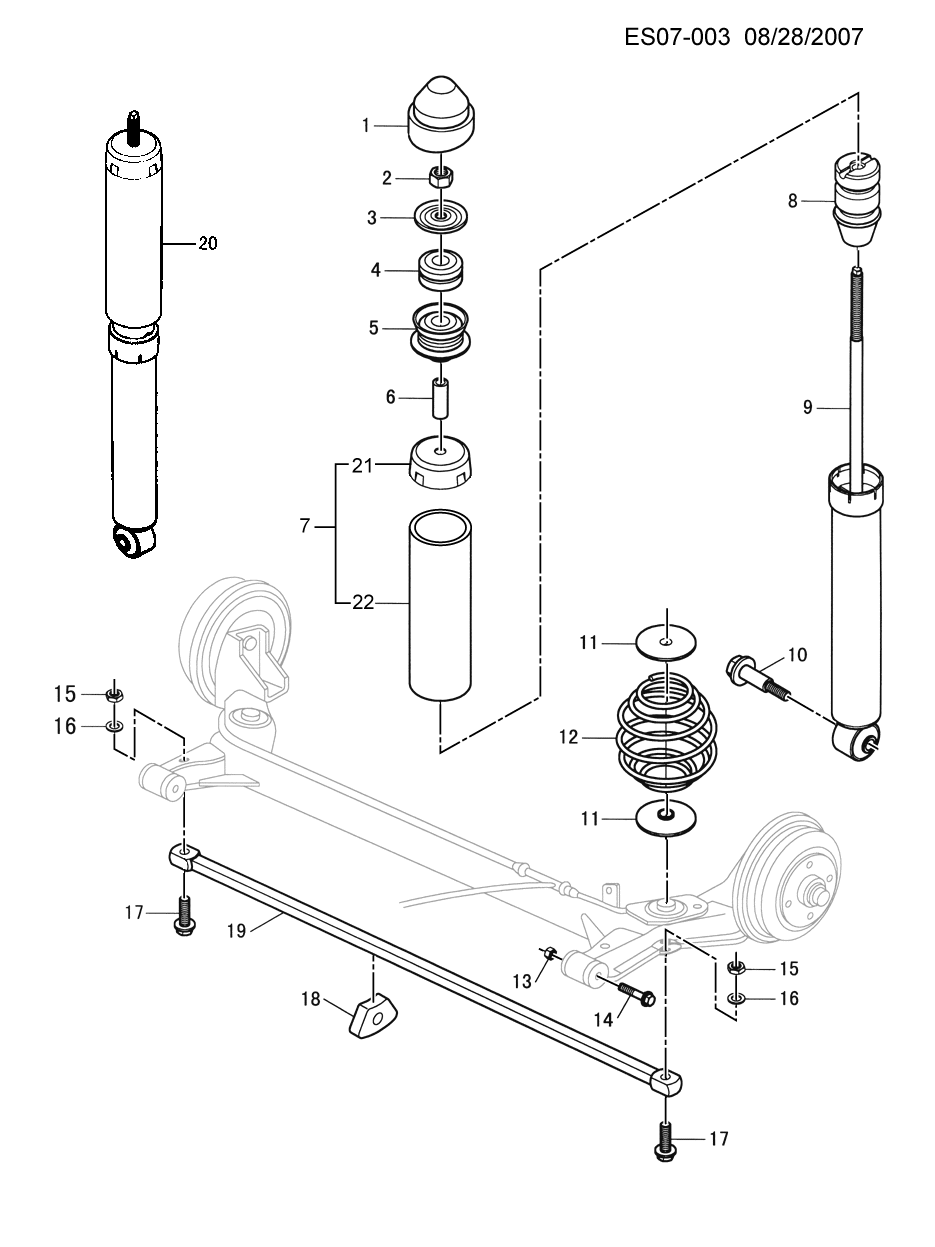 ES07-003 08/28/2007

1
2
3
4
5
6
21
7
22
20
8
9
10
11
12
11
15
16
17
19
18
13
14
15
16
17