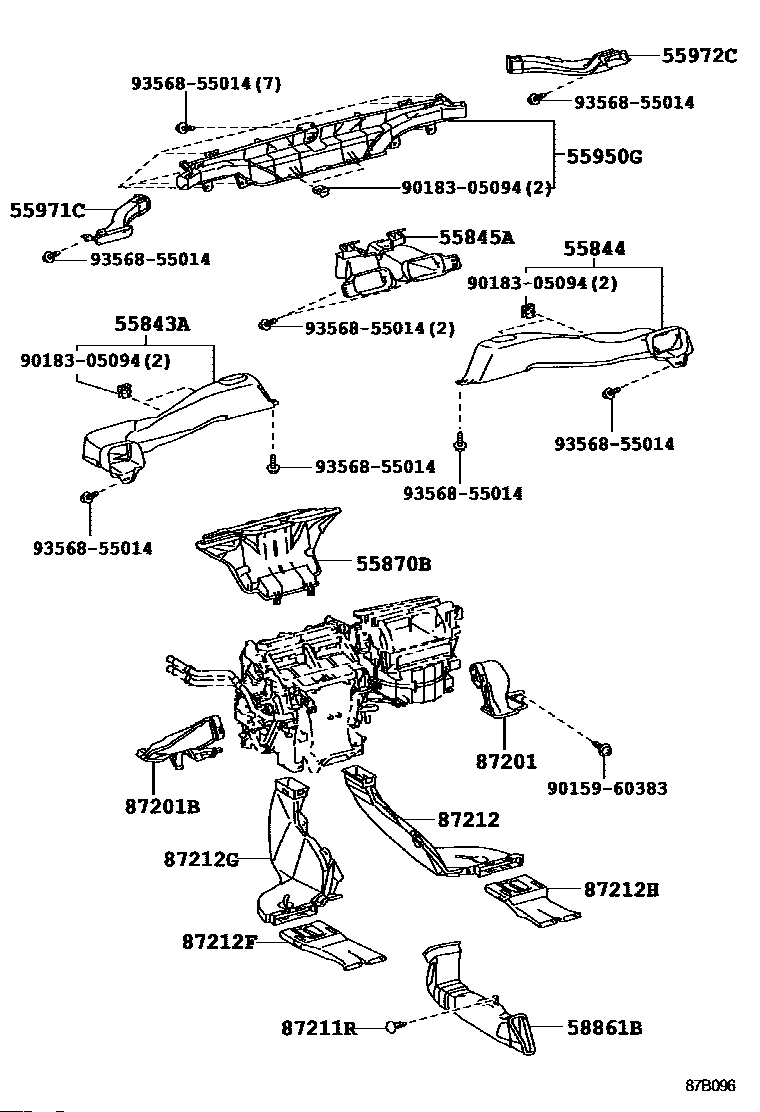 55972C
93568-55014 (7)
93568-55014
55950G
90183-05094 (2)
55971C
93568-55014
55845A
55844
90183-05094 (2)
93568-55014 (2)
55843A
90183-05094 (2)
93568-55014
93568-55014
93568-55014
93568-55014
55870B
87201
90159-60383
87201B
87212
87212G
87212H
87212F
87211R
58861B
87B096