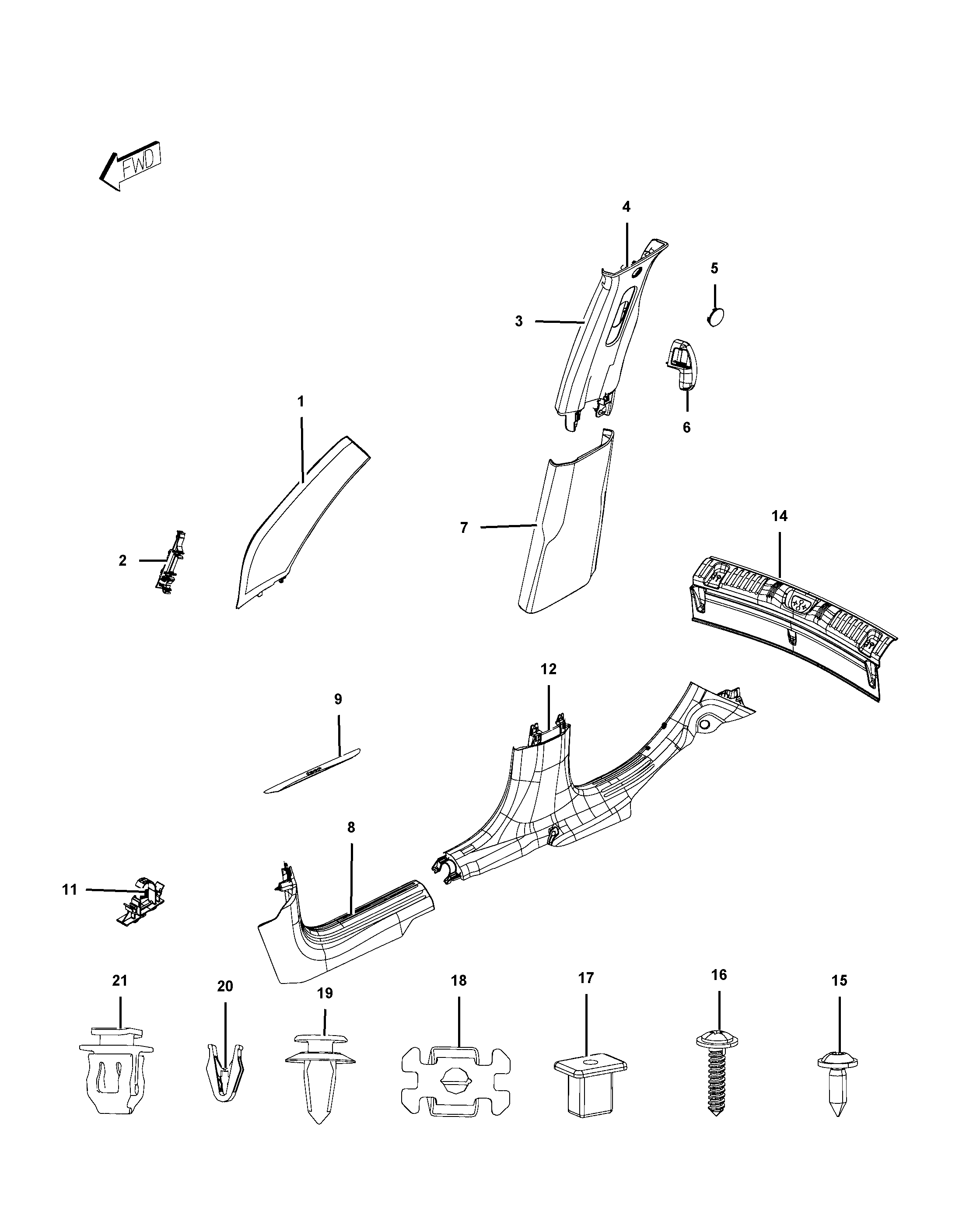 FWD

4

5

3

6

1

7

14

2

12

9

8

11

21

20

19

18

17

16

15